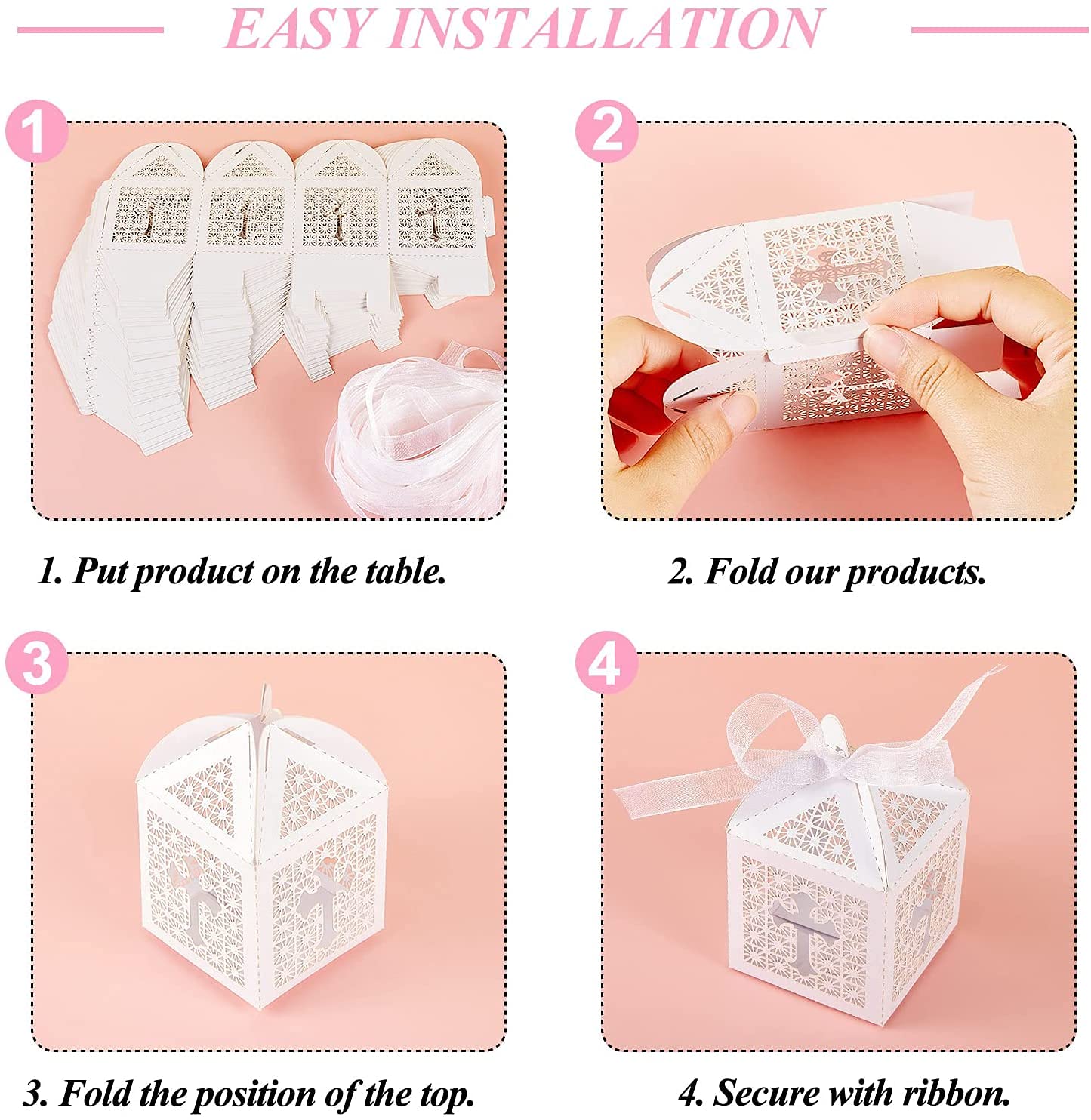 EASY INSTALLATION

1

2

1. Put product on the table.

2. Fold our products.

3

4

3. Fold the position of the top.

4. Secure with ribbon.