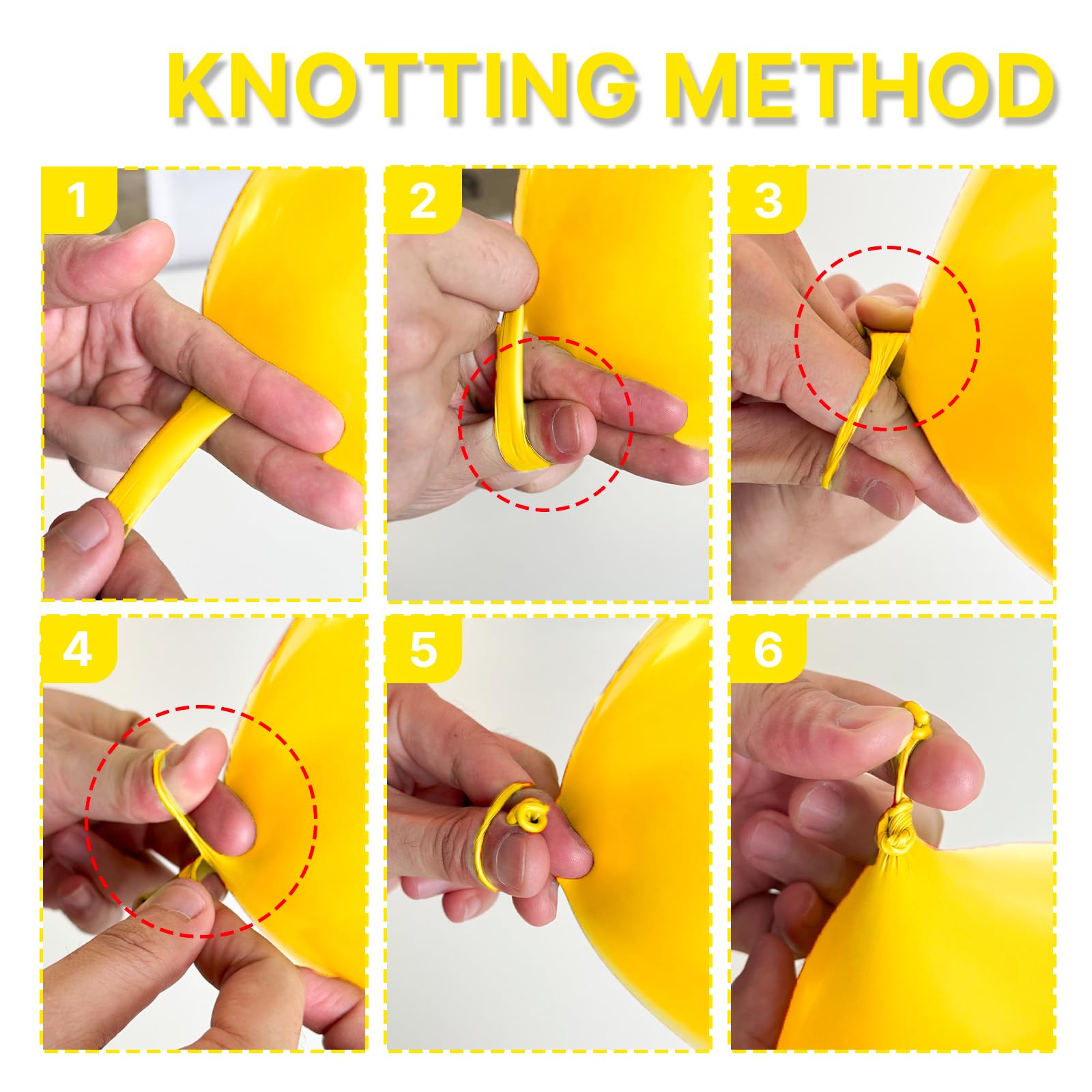 KNOTTING METHOD

1

2

3

4

5

6