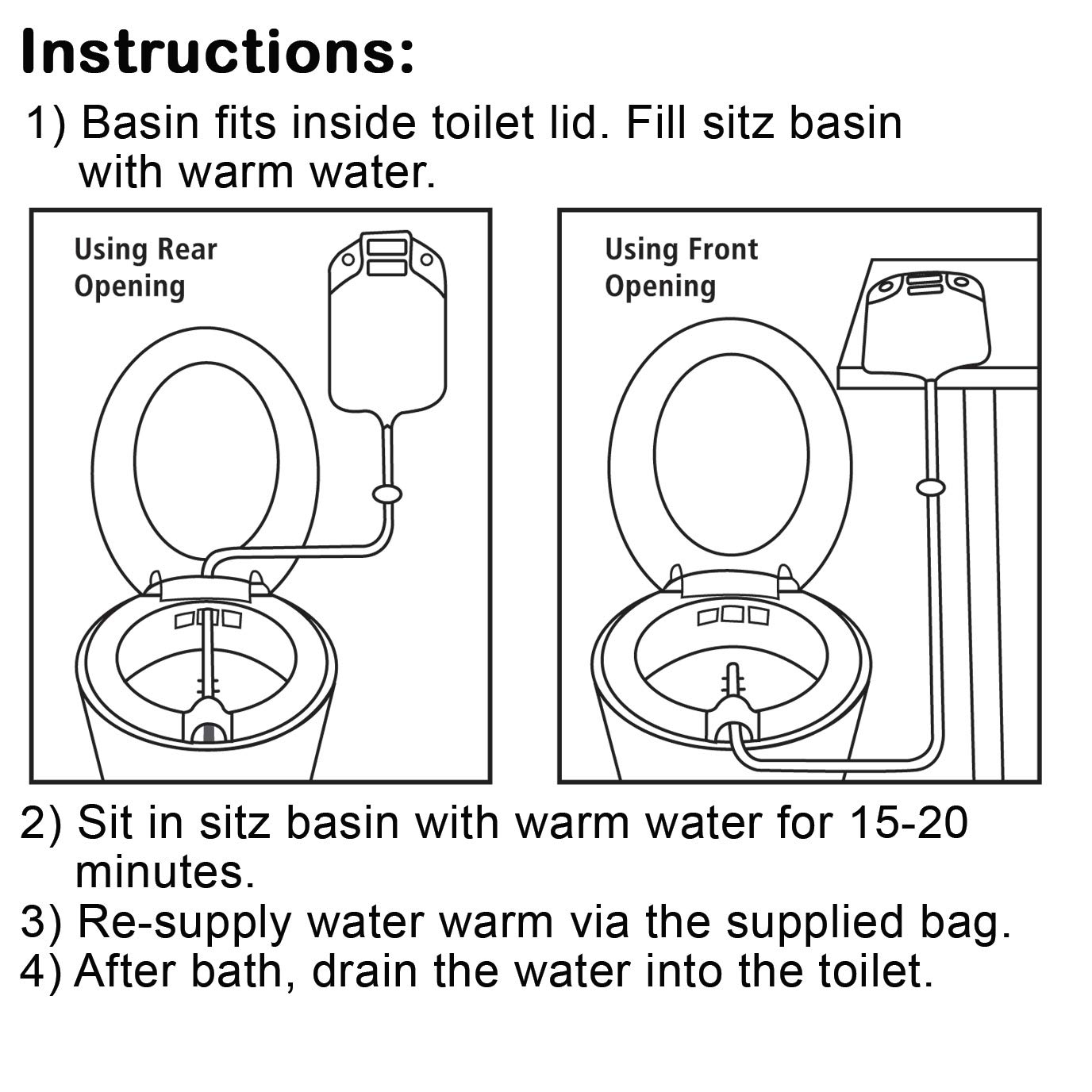 Instructions:

1) Basin fits inside toilet lid. Fill sitz basin with warm water.

Using Rear Opening

Using Front Opening

2) Sit in sitz basin with warm water for 15-20 minutes.
3) Re-supply water warm via the supplied bag.
4) After bath, drain the water into the toilet.