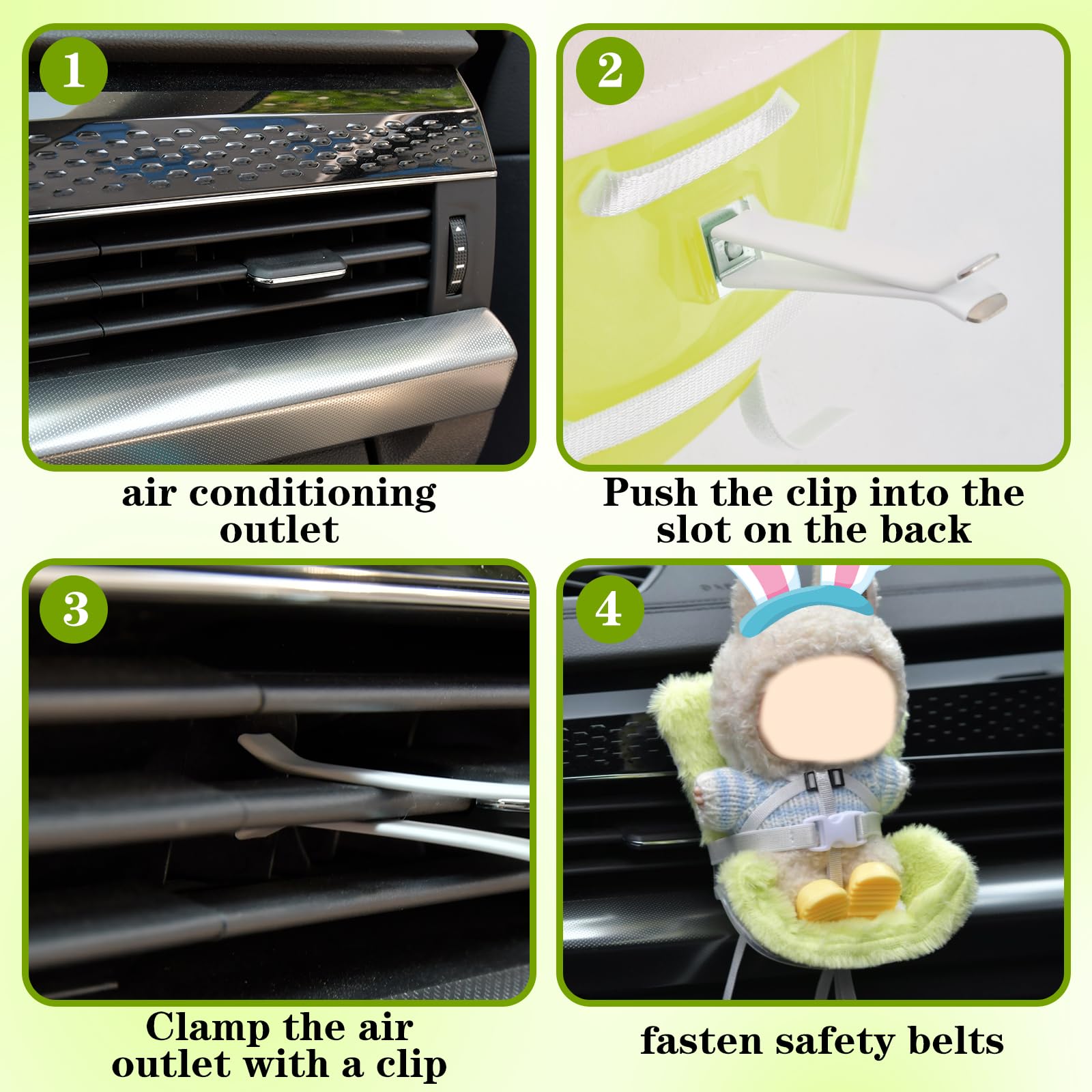 1

air conditioning outlet

2

Push the clip into the slot on the back

3

Clamp the air outlet with a clip

4

fasten safety belts