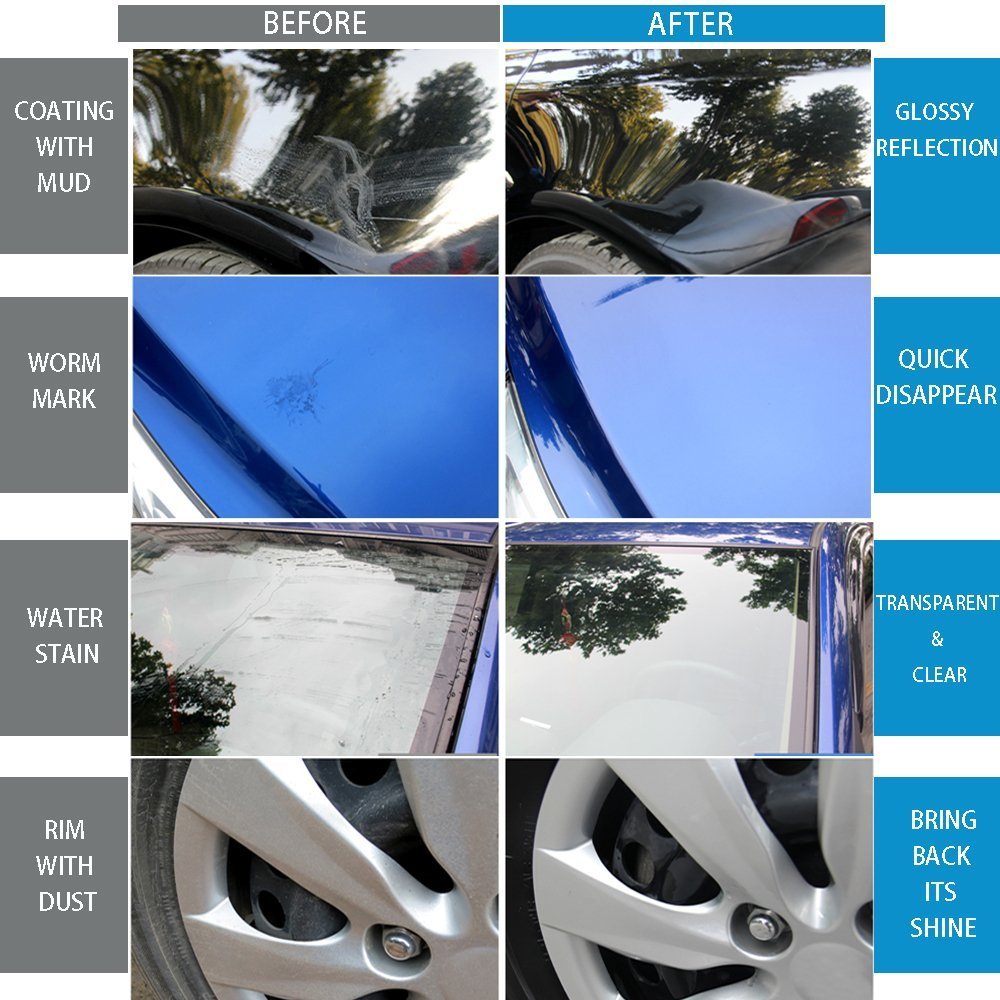 BEFORE

AFTER

COATING WITH MUD

GLOSSY REFLECTION

WORM MARK

QUICK DISAPPEAR

WATER STAIN

TRANSPARENT & CLEAR

RIM WITH DUST

BRING BACK ITS SHINE