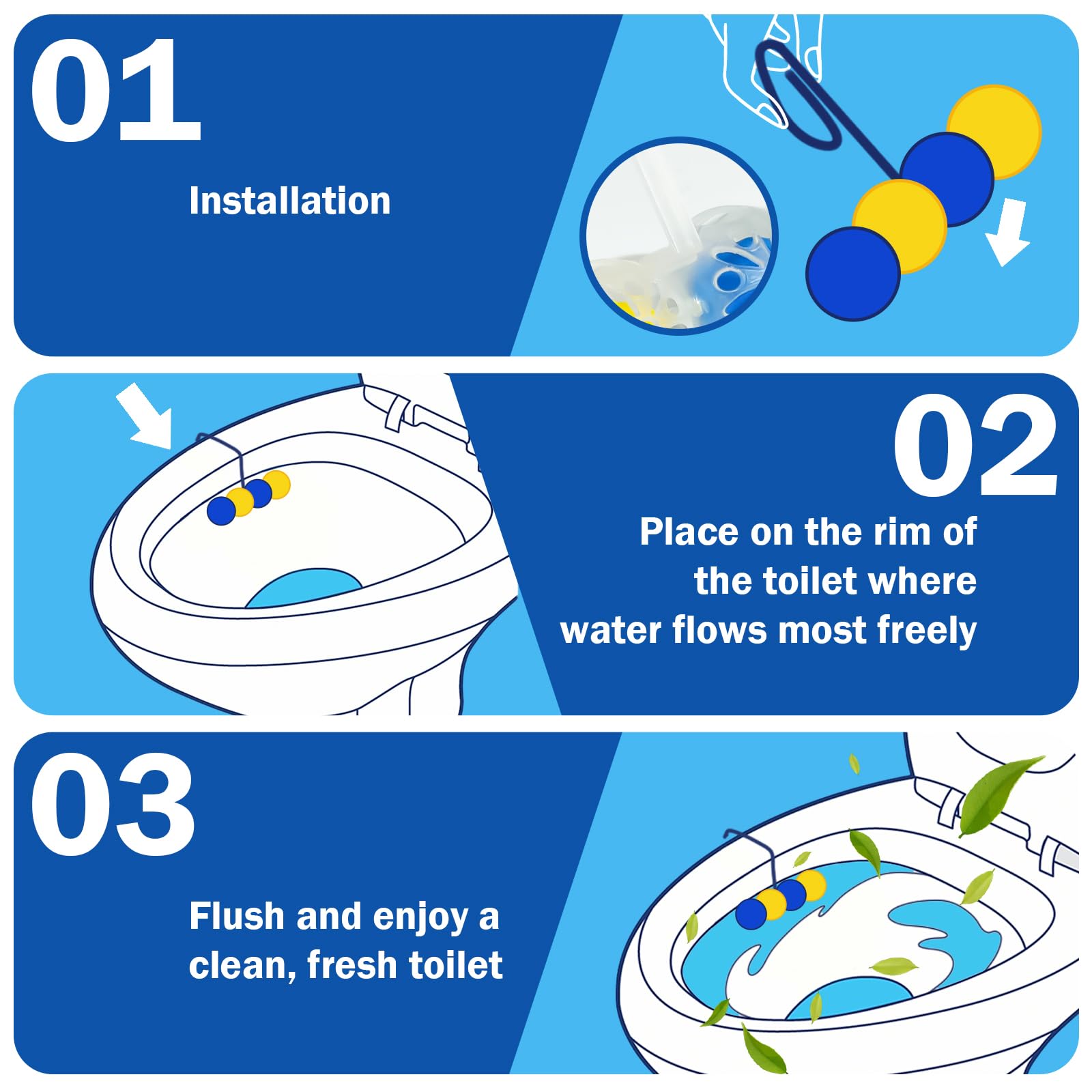 01

Installation

02

Place on the rim of the toilet where water flows most freely

03

Flush and enjoy a clean, fresh toilet