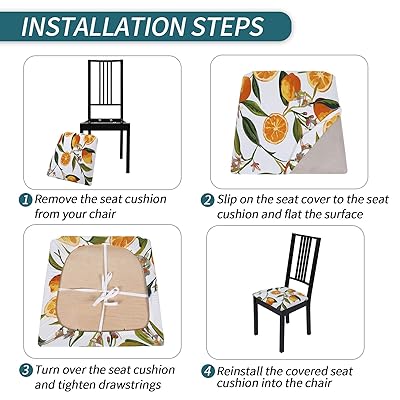 INSTALLATION STEPS

1 Remove the seat cushion from your chair

2 Slip on the seat cover to the seat cushion and flat the surface

3 Turn over the seat cushion and tighten drawstrings

4 Reinstall the covered seat cushion into the chair