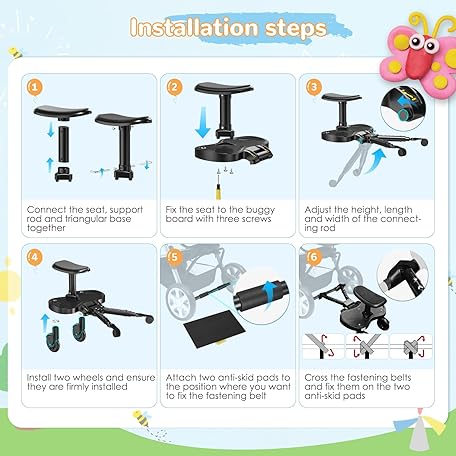 Installation steps

1

Connect the seat, support rod and triangular base together

2

Fix the seat to the buggy board with three screws

3

Adjust the height, length and width of the connecting rod

4

Install two wheels and ensure they are firmly installed

5

Attach two anti-skid pads to the position where you want to fix the fastening belt

6

Cross the fastening belts and fix them on the two anti-skid pads