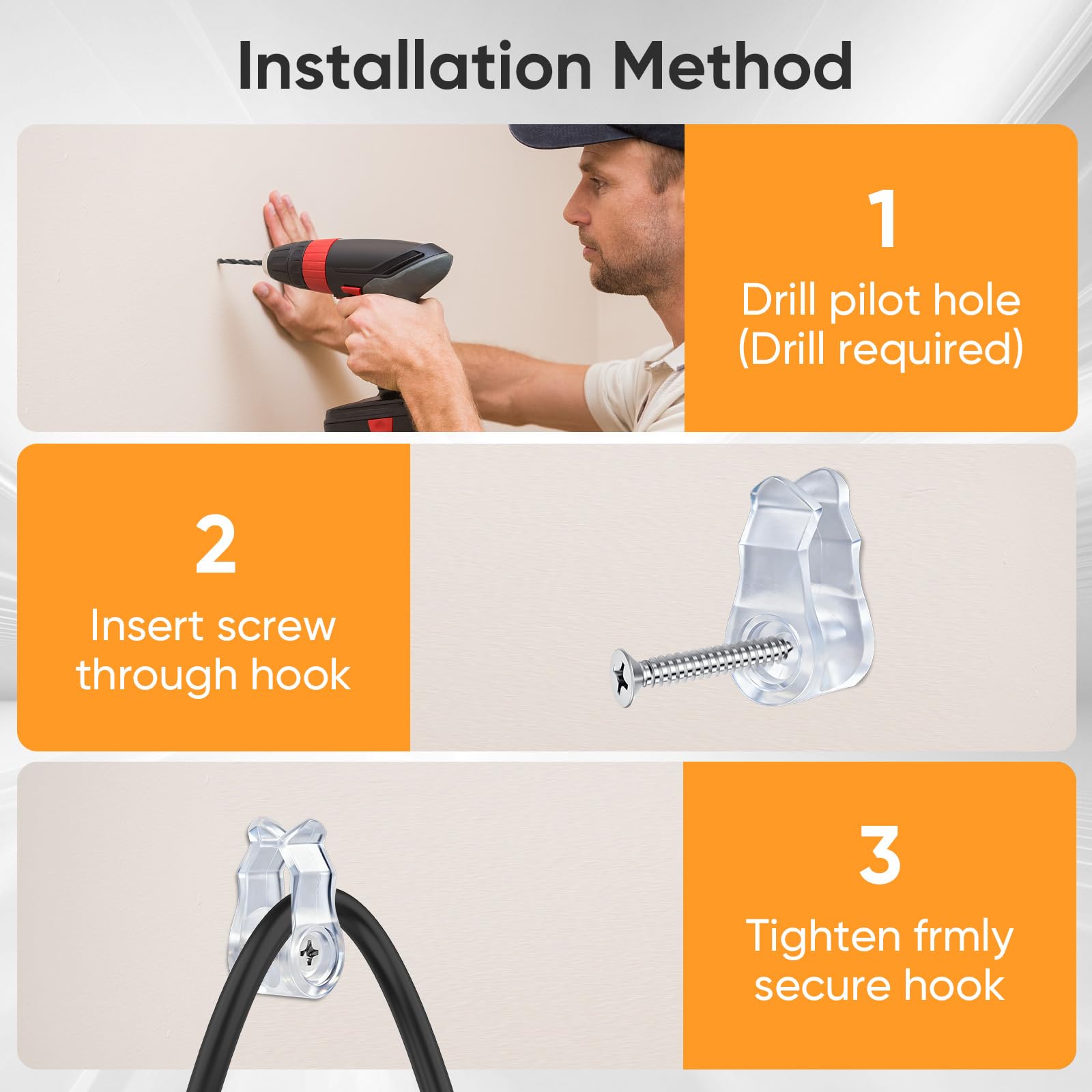 Installation Method

1
Drill pilot hole
(Drill required)

2
Insert screw
through hook

3
Tighten frmly
secure hook