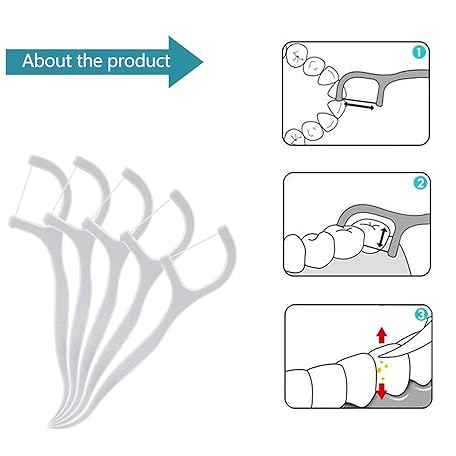 About the product

1

2

3