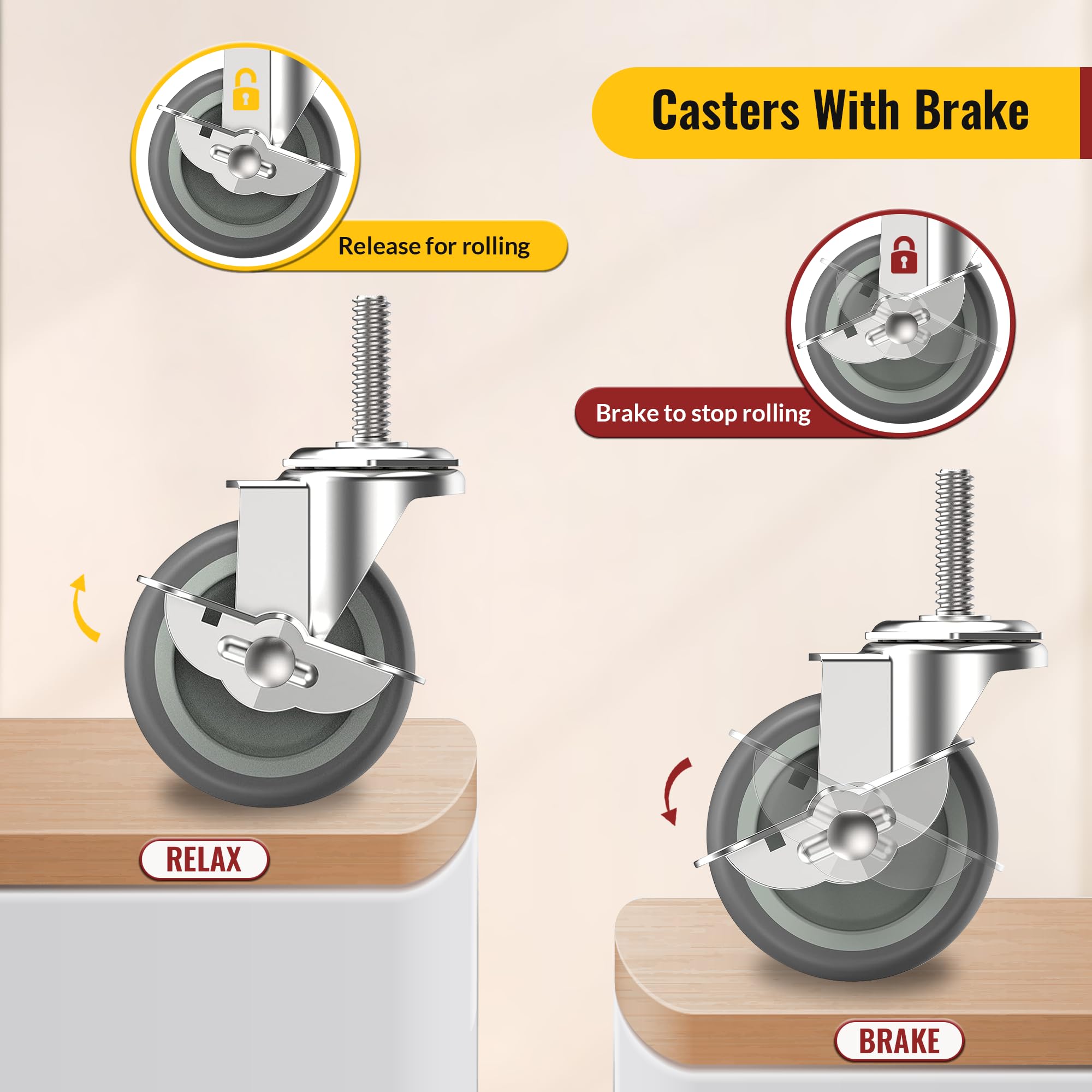 Casters With Brake

Release for rolling

Brake to stop rolling

RELAX

BRAKE