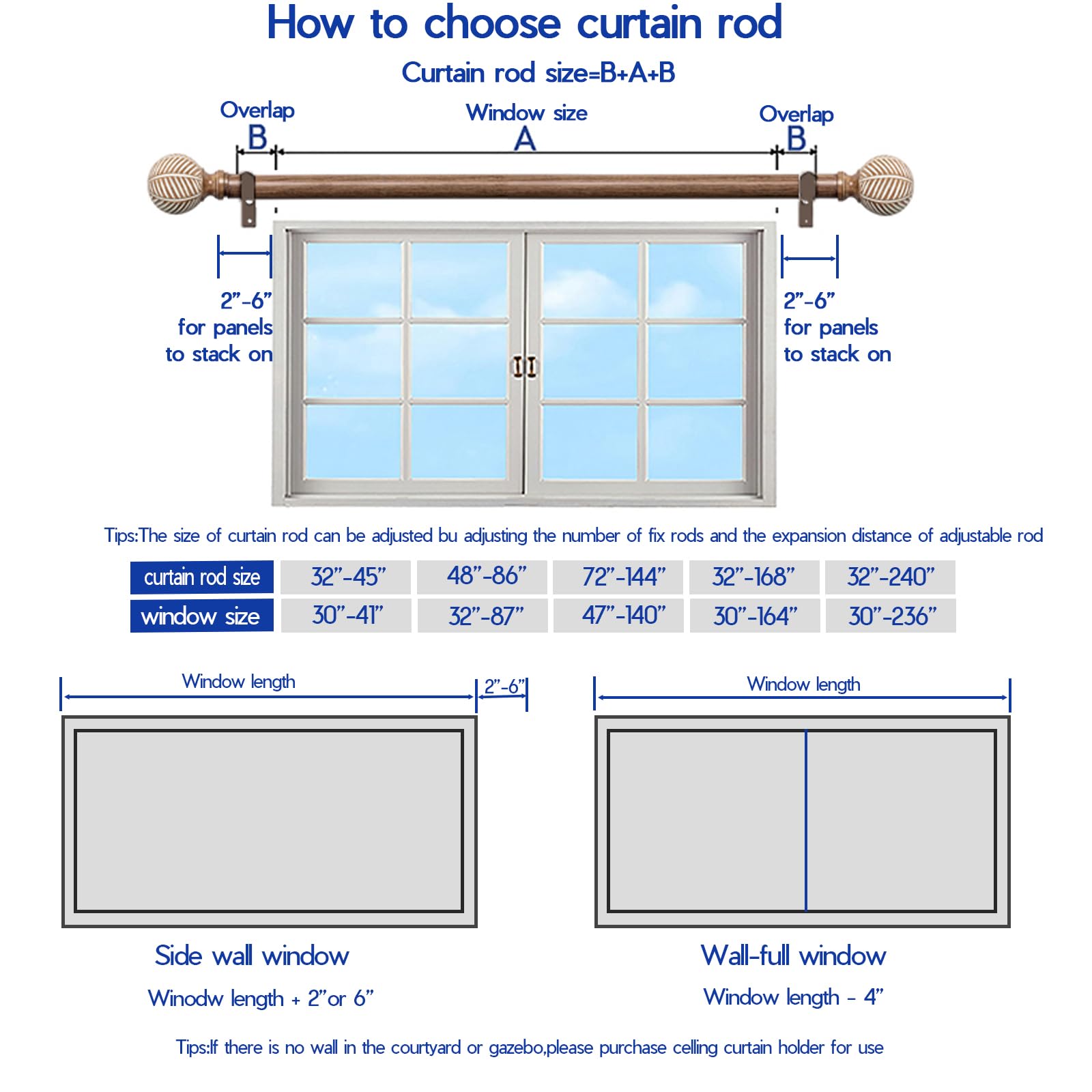 How to choose curtain rod

Curtain rod size=B+A+B

Overlap
B

Window size
A

Overlap
B

2”-6”
for panels
to stack on

2”-6”
for panels
to stack on

Tips:The size of curtain rod can be adjusted bu adjusting the number of fix rods and the expansion distance of adjustable rod

| curtain rod size | 32”-45” | 48”-86” | 72”-144” | 32”-168” | 32”-240” |
|---|---|---|---|---|---|
| window size | 30”-41” | 32”-87” | 47”-140” | 30”-164” | 30”-236” |

Window length

2”-6”

Window length

Side wall window

Winodw length + 2”or 6”

Wall-full window

Window length - 4”

Tips:If there is no wall in the courtyard or gazebo,please purchase celling curtain holder for use