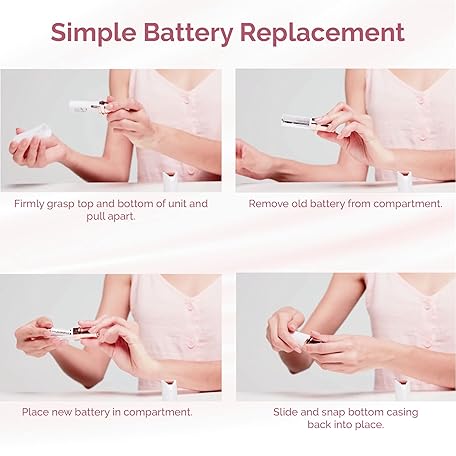 Simple Battery Replacement

Firmly grasp top and bottom of unit and pull apart.

Remove old battery from compartment.

Place new battery in compartment.

Slide and snap bottom casing back into place.