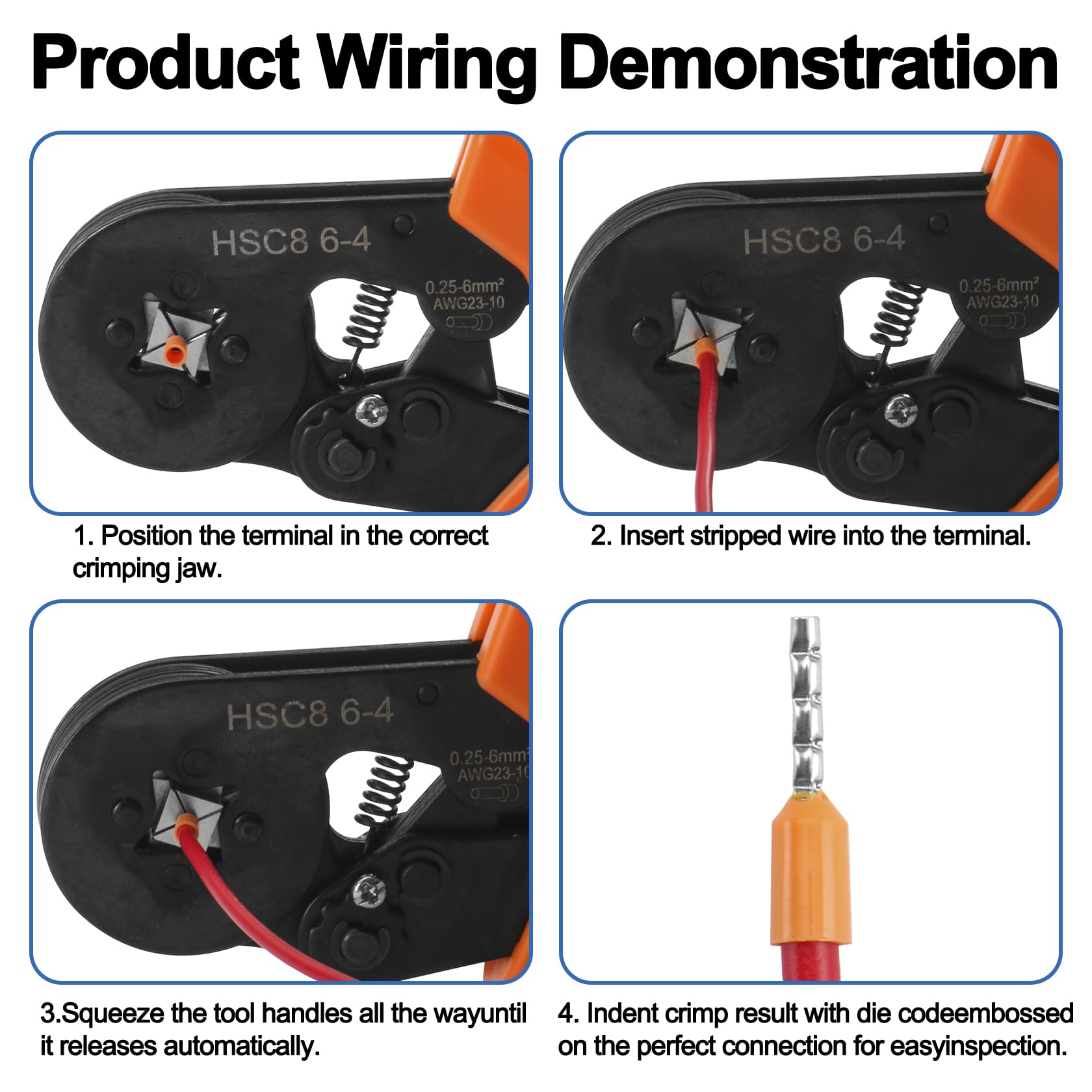 Product Wiring Demonstration

HSC8 6-4

0.25-6mm²
AWG23-10

1. Position the terminal in the correct crimping jaw.

HSC8 6-4

0.25-6mm²
AWG23-10

2. Insert stripped wire into the terminal.

HSC8 6-4

0.25-6mm²
AWG23-10

3.Squeeze the tool handles all the wayuntil it releases automatically.

4. Indent crimp result with die codeembossed on the perfect connection for easyinspection.