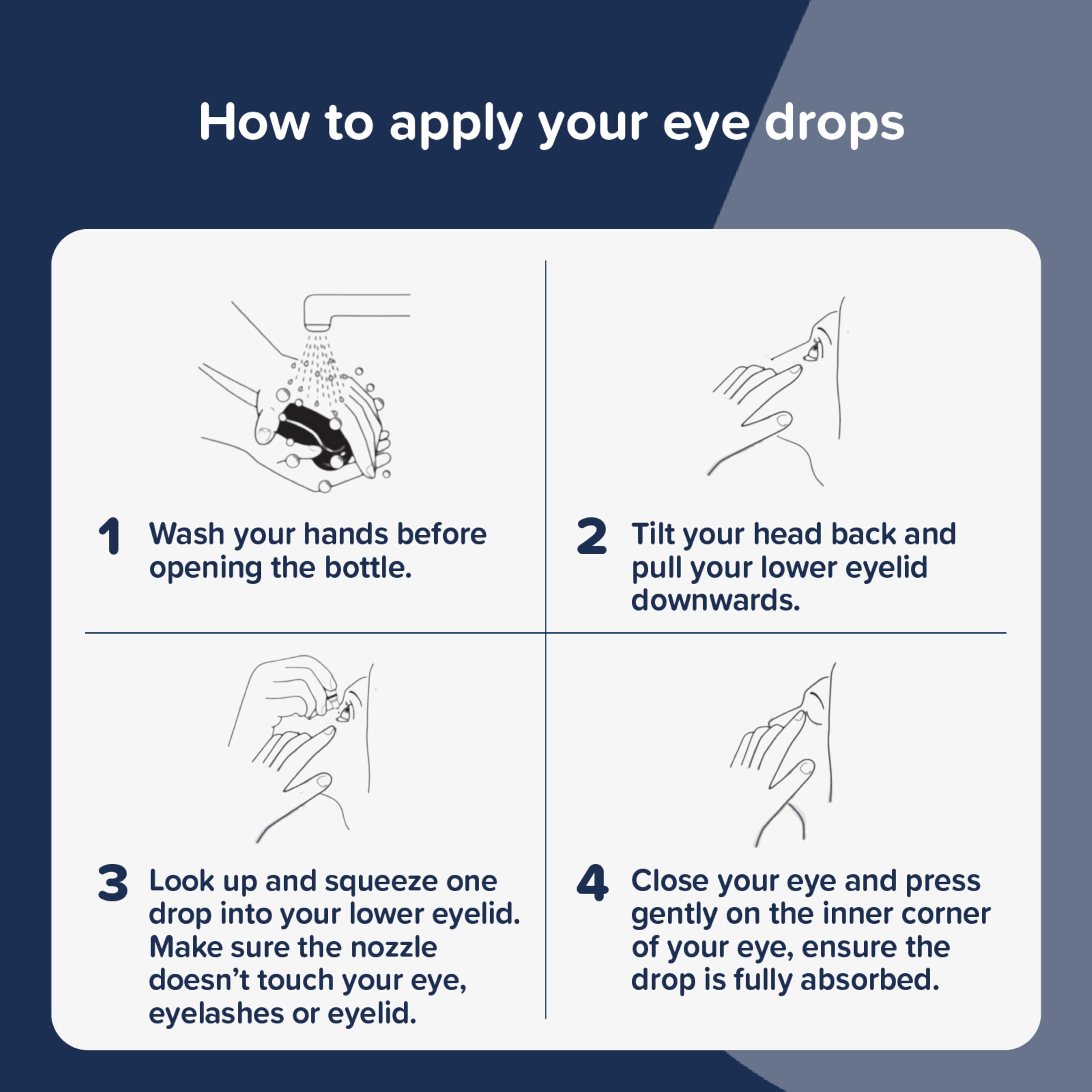 How to apply your eye drops

1 Wash your hands before opening the bottle.

2 Tilt your head back and pull your lower eyelid downwards.

3 Look up and squeeze one drop into your lower eyelid. Make sure the nozzle doesn't touch your eye, eyelashes or eyelid.

4 Close your eye and press gently on the inner corner of your eye, ensure the drop is fully absorbed.