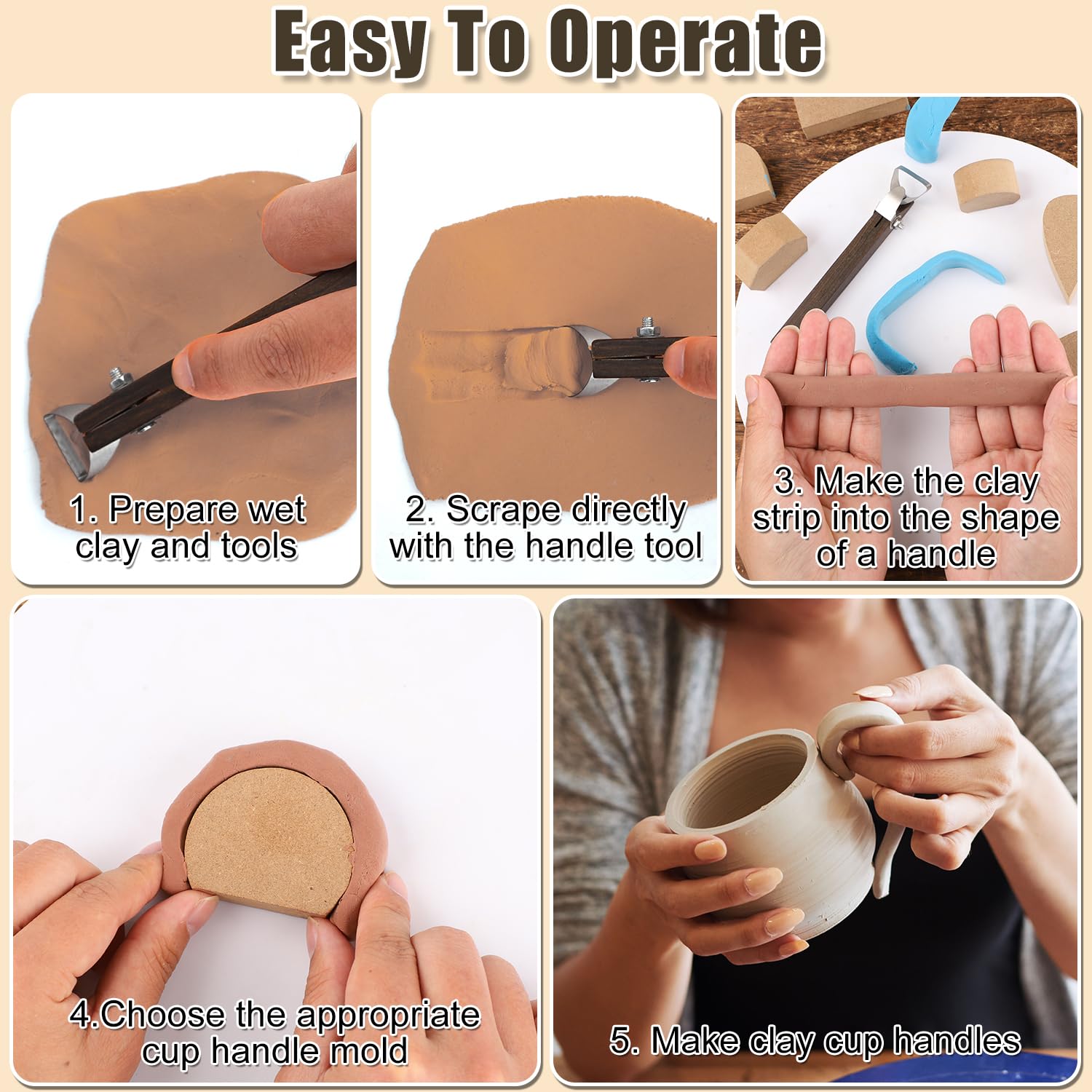 Easy To Operate

1. Prepare wet clay and tools

2. Scrape directly with the handle tool

3. Make the clay strip into the shape of a handle

4.Choose the appropriate cup handle mold

5. Make clay cup handles