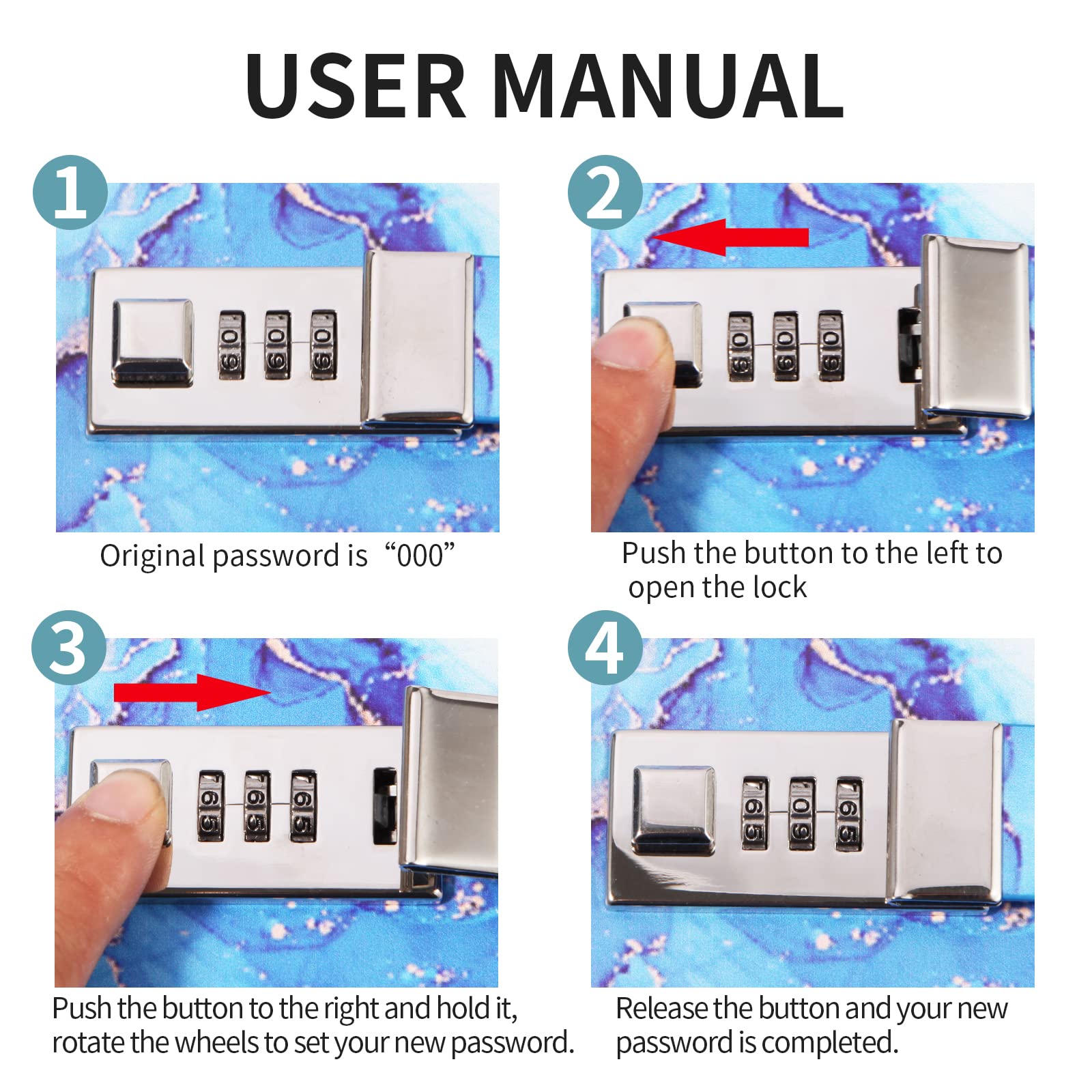 USER MANUAL

1

Original password is “000”

2

Push the button to the left to open the lock

3

Push the button to the right and hold it, rotate the wheels to set your new password.

4

Release the button and your new password is completed.