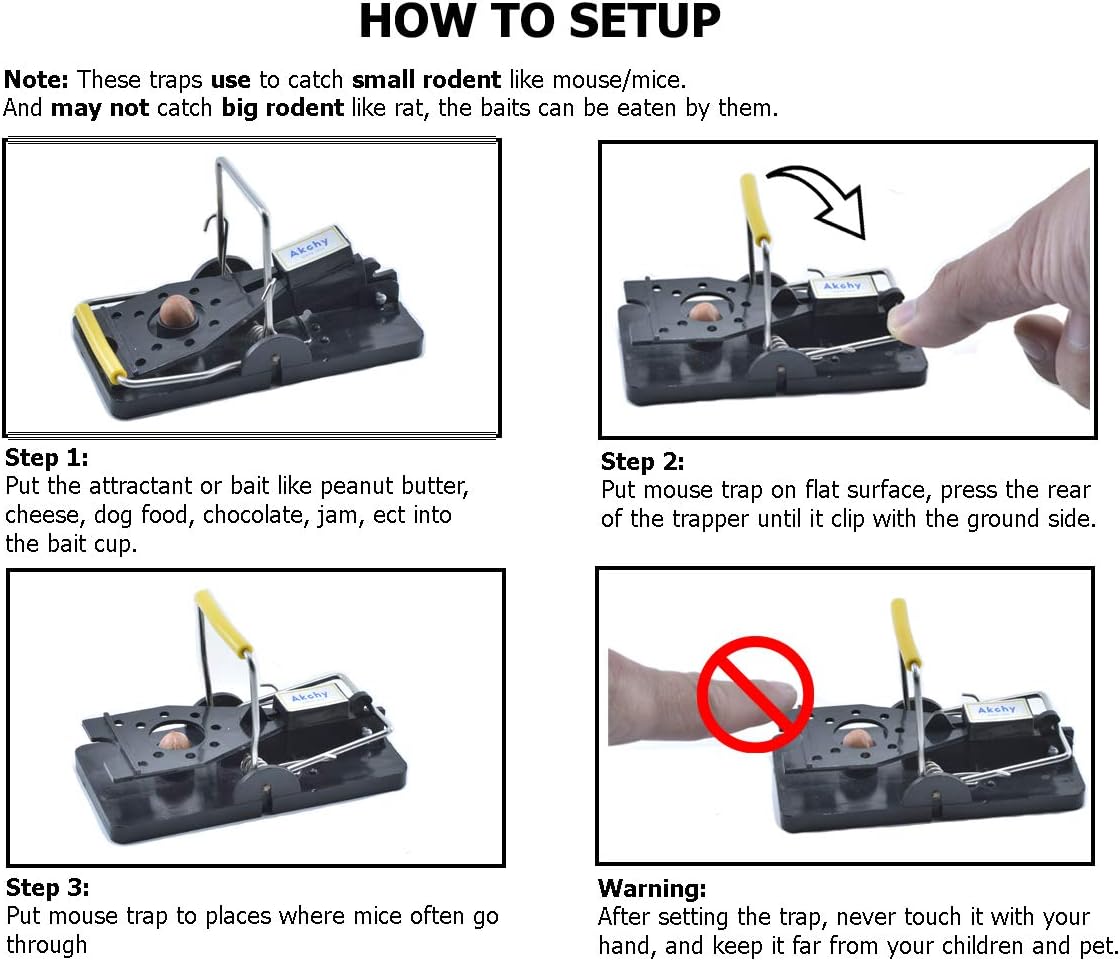 HOW TO SETUP

Note: These traps use to catch small rodent like mouse/mice. And may not catch big rodent like rat, the baits can be eaten by them.

Akchy

Step 1:
Put the attractant or bait like peanut butter, cheese, dog food, chocolate, jam, ect into the bait cup.

Akchy

Step 2:
Put mouse trap on flat surface, press the rear of the trapper until it clip with the ground side.

Akchy

Step 3:
Put mouse trap to places where mice often go through

Akchy

Warning:
After setting the trap, never touch it with your hand, and keep it far from your children and pet.