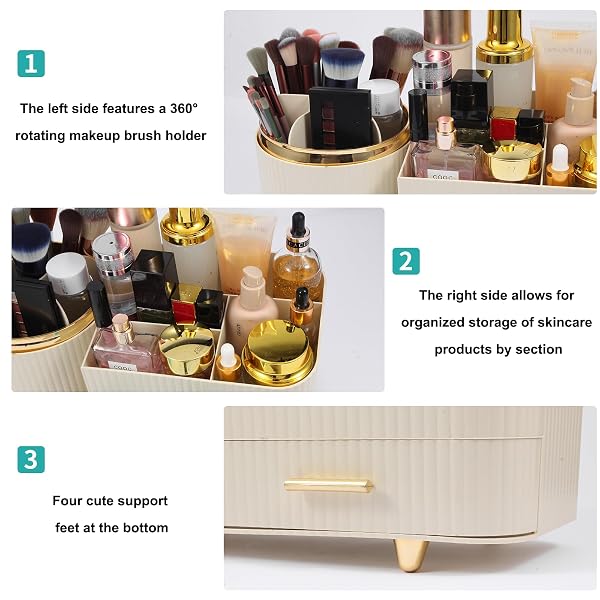 1

The left side features a 360° rotating makeup brush holder

2

The right side allows for organized storage of skincare products by section

3

Four cute support feet at the bottom