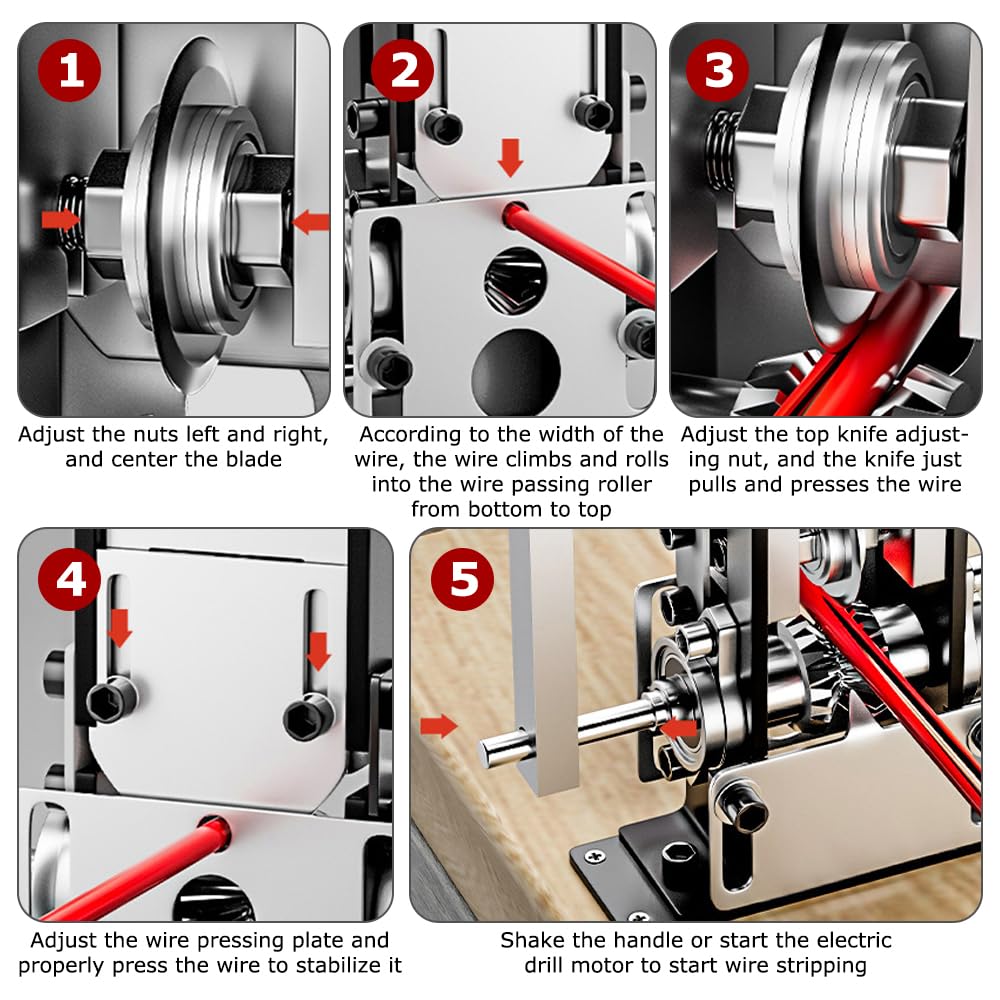 1

Adjust the nuts left and right, and center the blade

2

According to the width of the wire, the wire climbs and rolls into the wire passing roller from bottom to top

3

Adjust the top knife adjusting nut, and the knife just pulls and presses the wire

4

Adjust the wire pressing plate and properly press the wire to stabilize it

5

Shake the handle or start the electric drill motor to start wire stripping