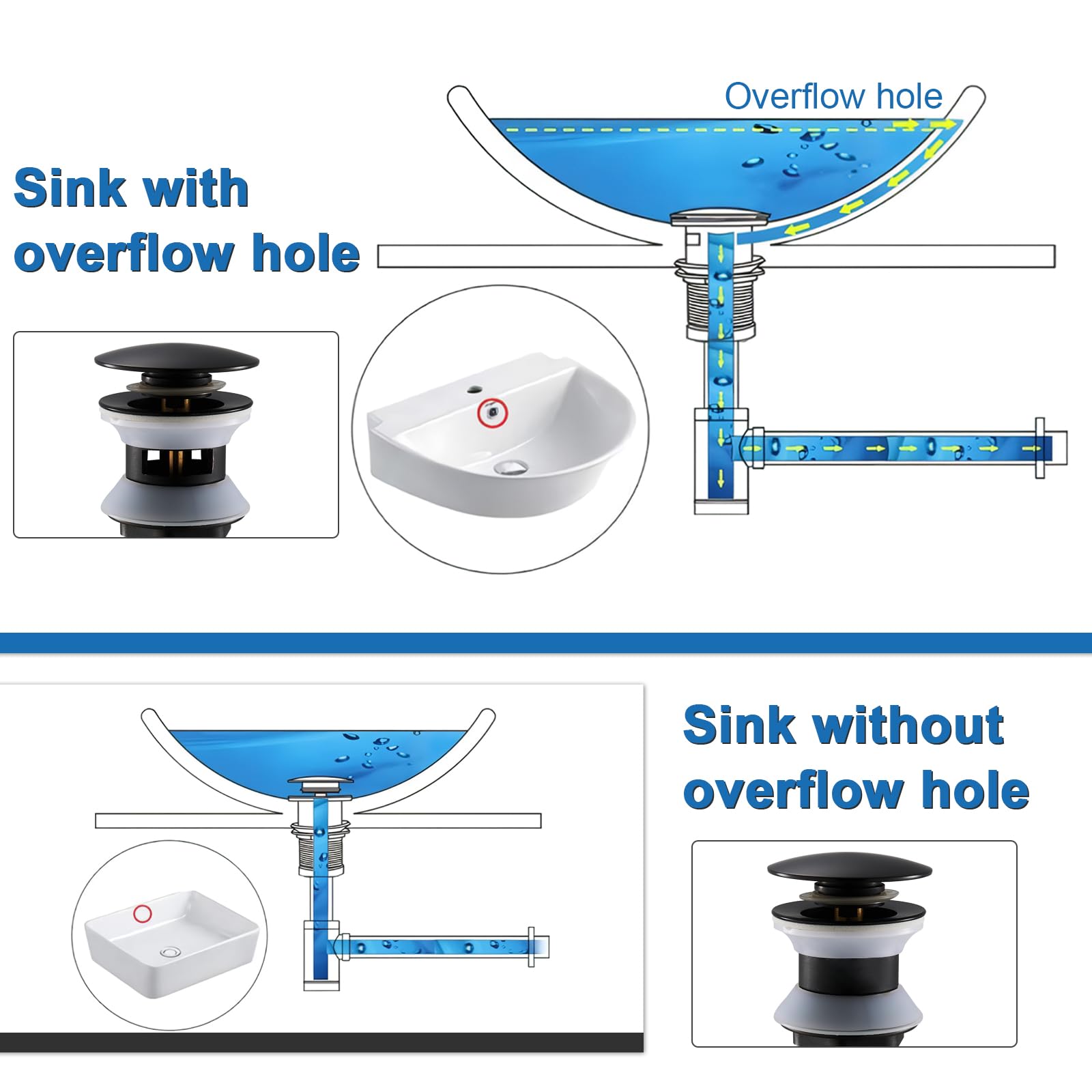 Sink with overflow hole

Overflow hole

Sink without overflow hole