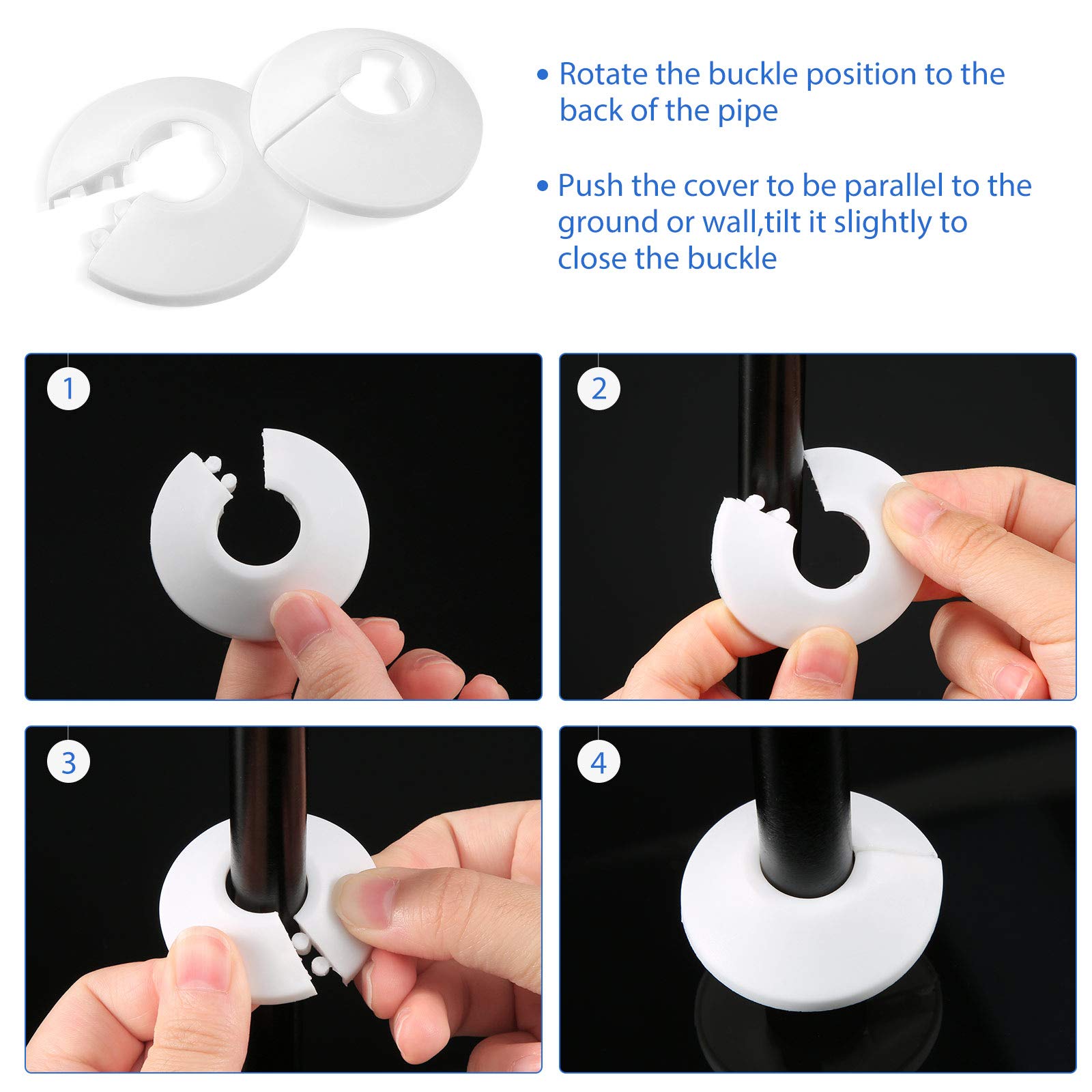 • Rotate the buckle position to the back of the pipe

• Push the cover to be parallel to the ground or wall,tilt it slightly to close the buckle

1

2

3

4