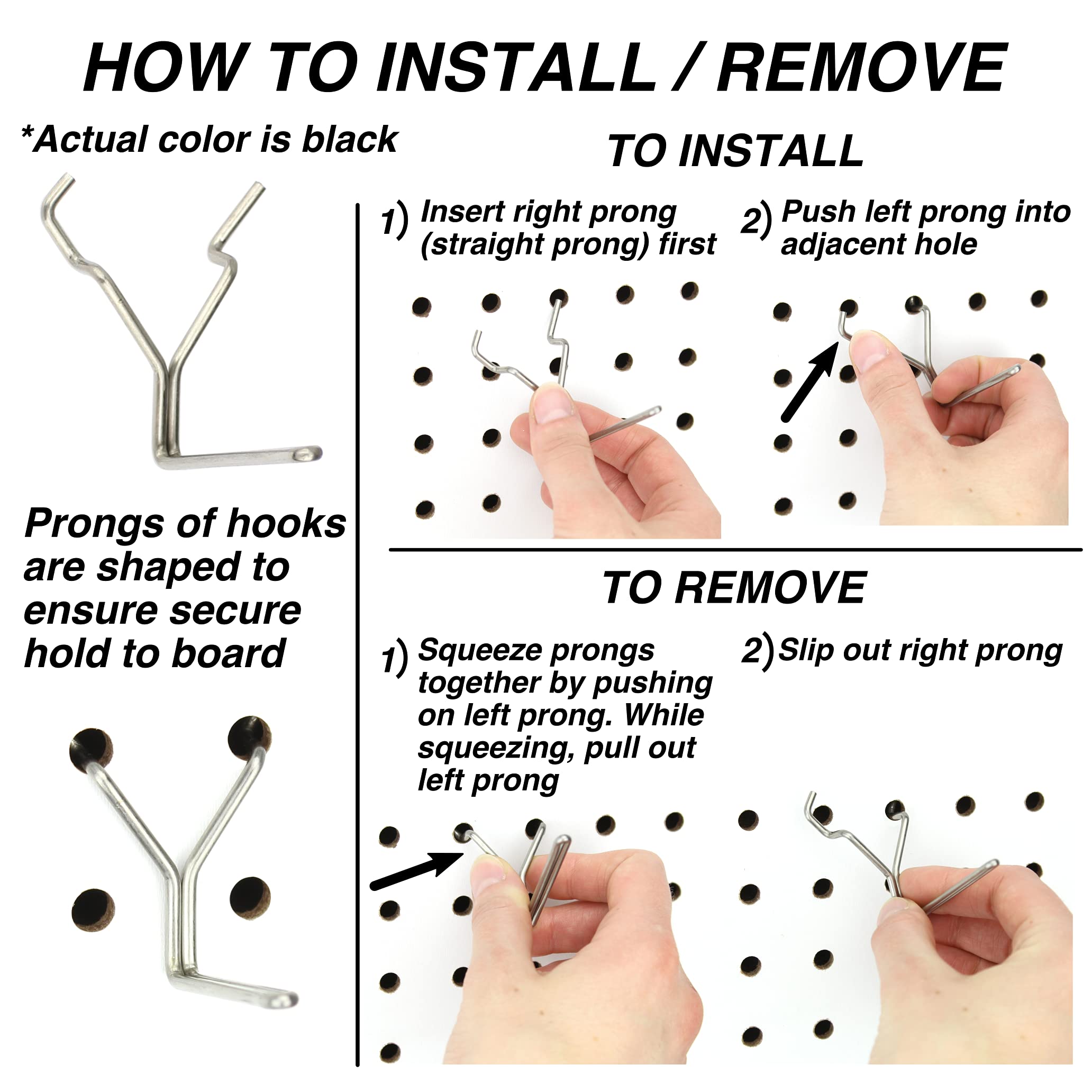 HOW TO INSTALL / REMOVE

*Actual color is black

Prongs of hooks are shaped to ensure secure hold to board

TO INSTALL

1) Insert right prong (straight prong) first

2) Push left prong into adjacent hole

TO REMOVE

1) Squeeze prongs together by pushing on left prong. While squeezing, pull out left prong

2) Slip out right prong