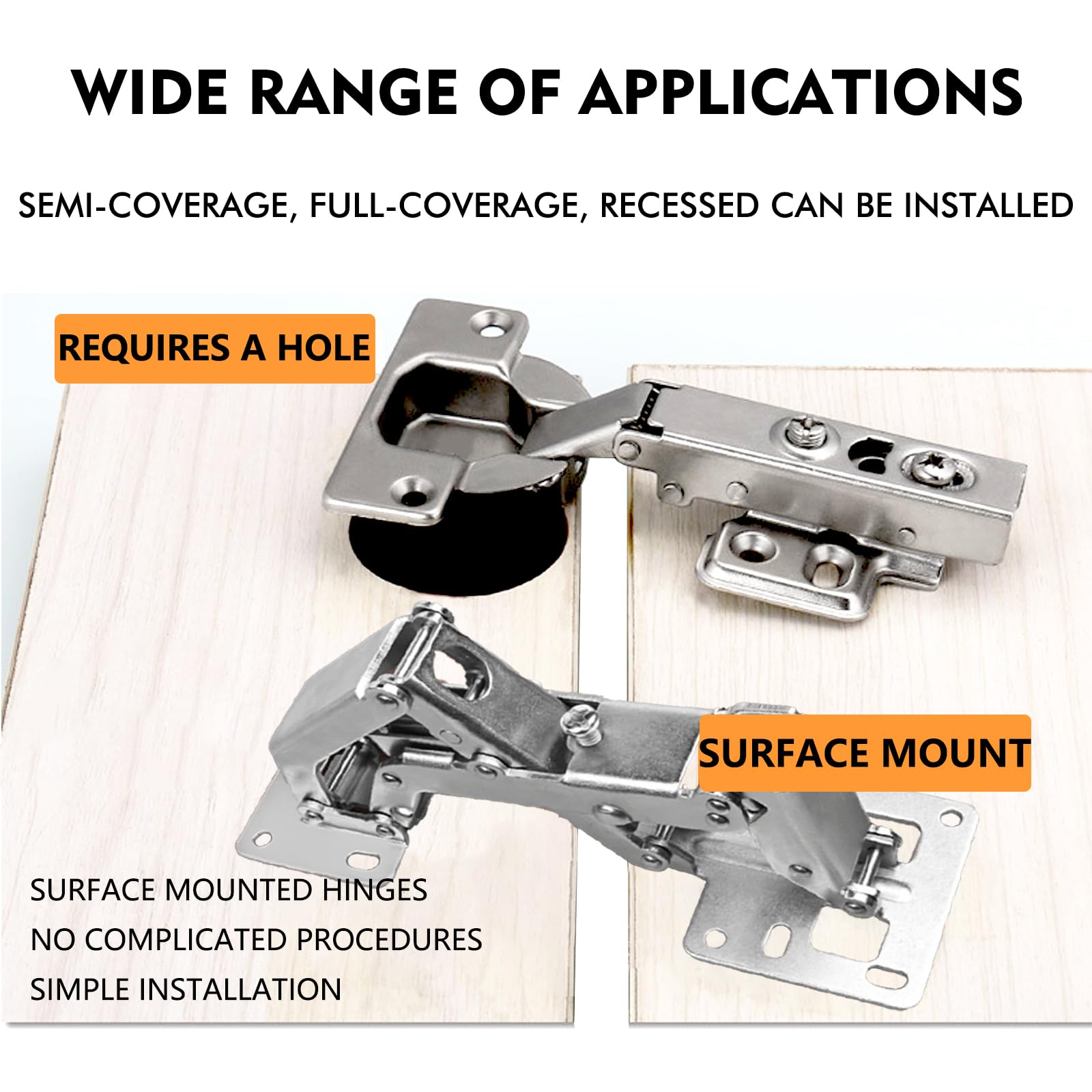 WIDE RANGE OF APPLICATIONS

SEMI-COVERAGE, FULL-COVERAGE, RECESSED CAN BE INSTALLED

REQUIRES A HOLE

SURFACE MOUNT

SURFACE MOUNTED HINGES
NO COMPLICATED PROCEDURES
SIMPLE INSTALLATION