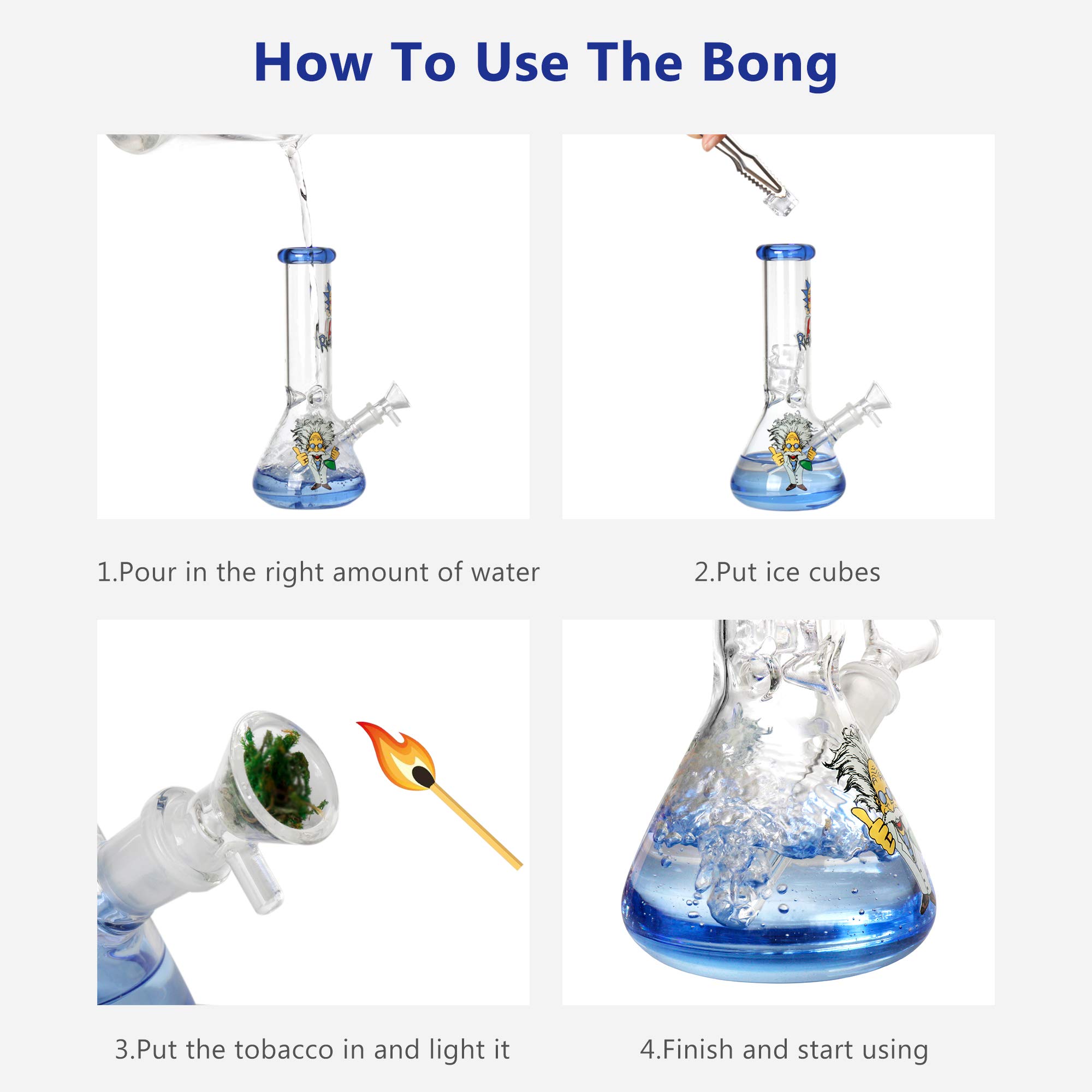 How To Use The Bong

1.Pour in the right amount of water

2.Put ice cubes

3.Put the tobacco in and light it

4.Finish and start using