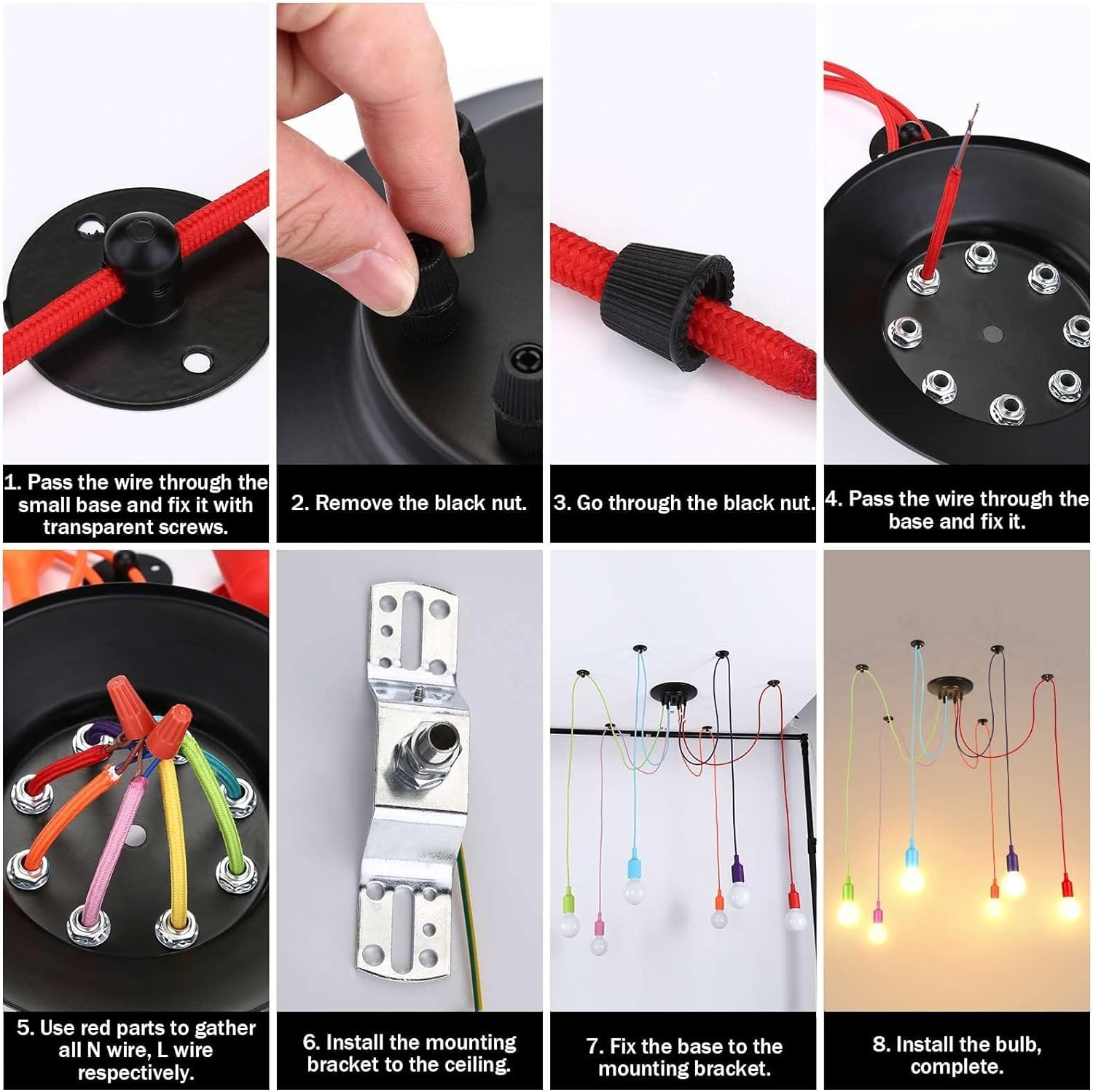 1. Pass the wire through the small base and fix it with transparent screws.

2. Remove the black nut.

3. Go through the black nut.

4. Pass the wire through the base and fix it.

5. Use red parts to gather all N wire, L wire respectively.

6. Install the mounting bracket to the ceiling.

7. Fix the base to the mounting bracket.

8. Install the bulb, complete.