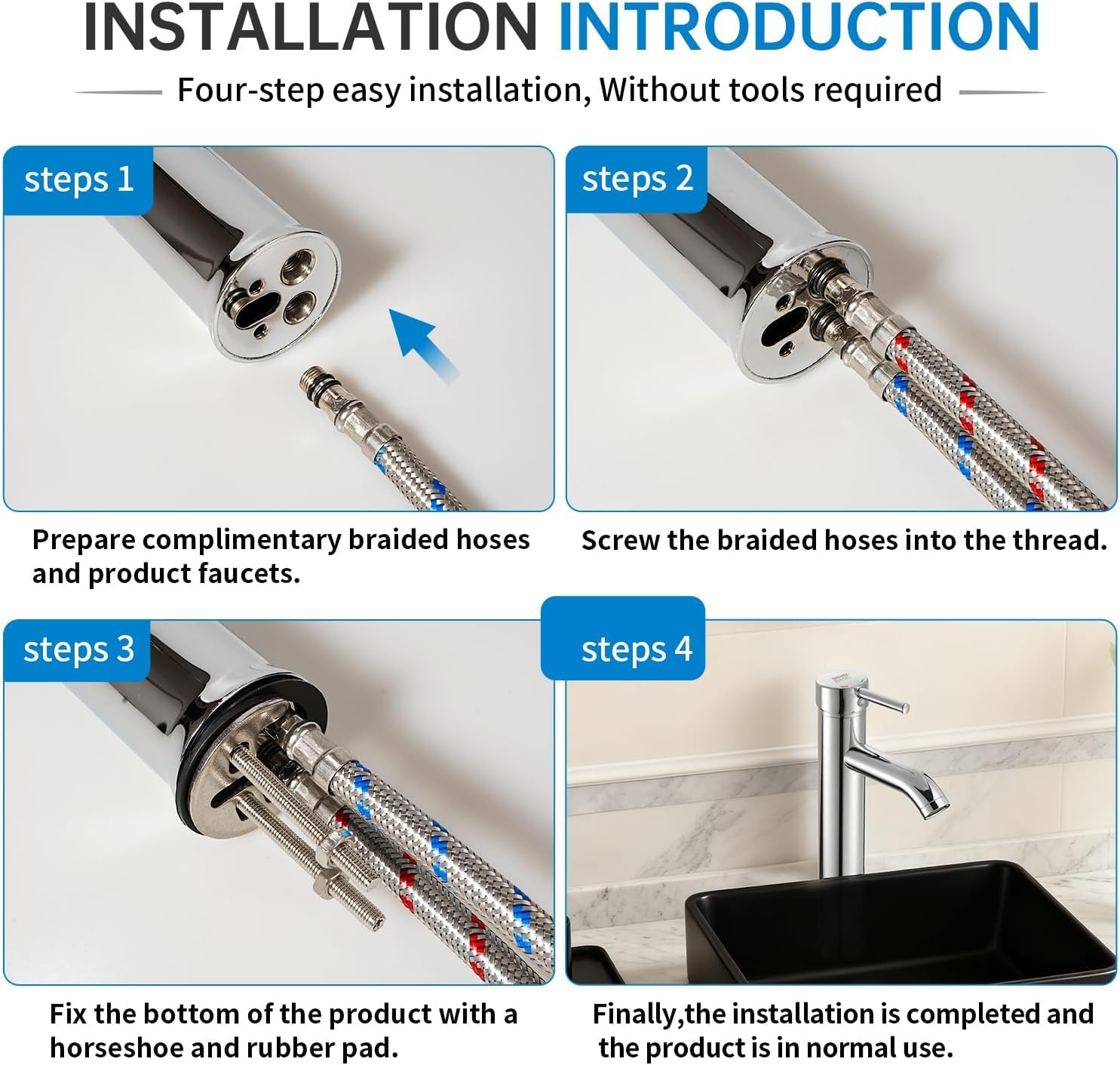 INSTALLATION INTRODUCTION

Four-step easy installation, Without tools required

steps 1

Prepare complimentary braided hoses and product faucets.

steps 2

Screw the braided hoses into the thread.

steps 3

Fix the bottom of the product with a horseshoe and rubber pad.

steps 4

Finally,the installation is completed and the product is in normal use.