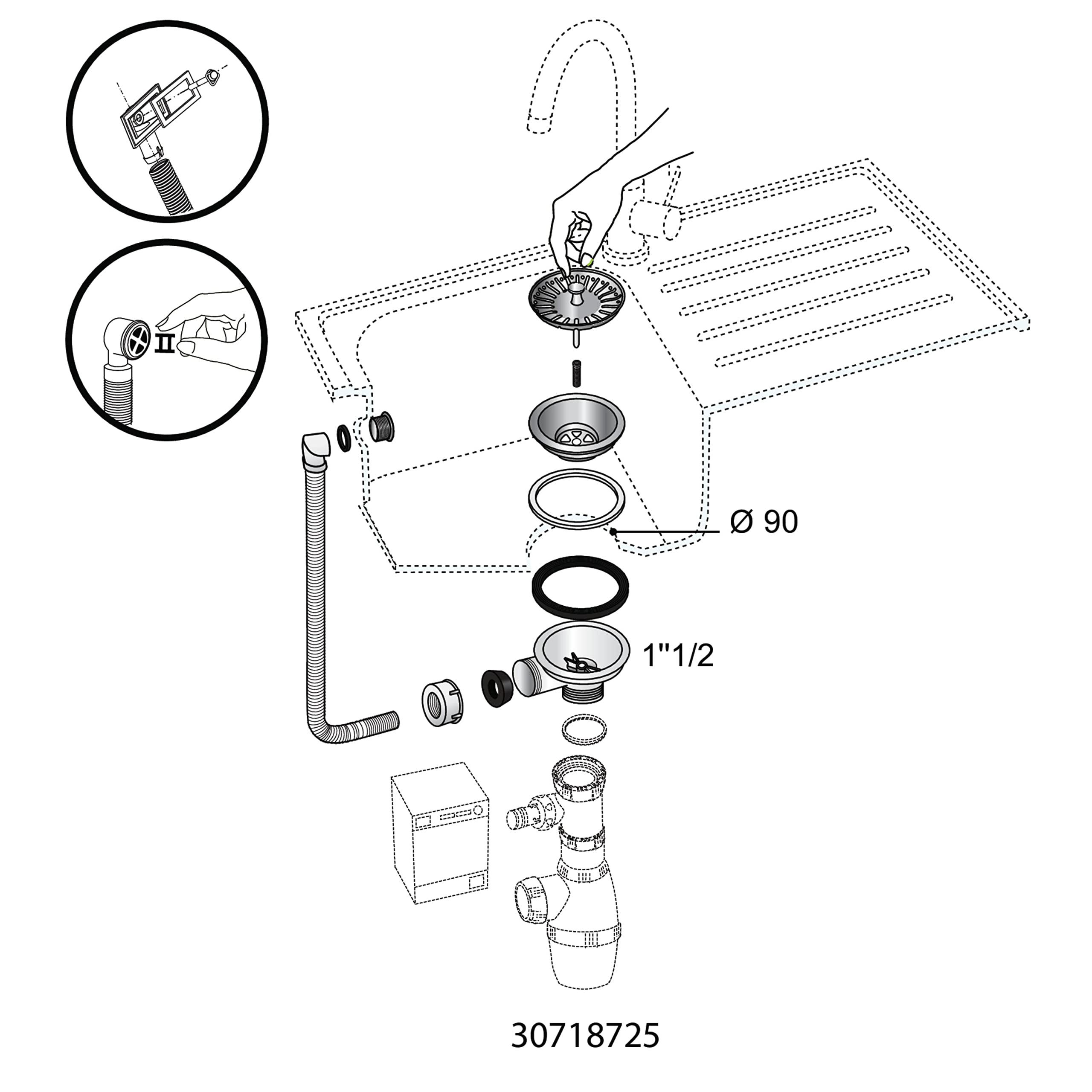 Ø 90

1"1/2

30718725