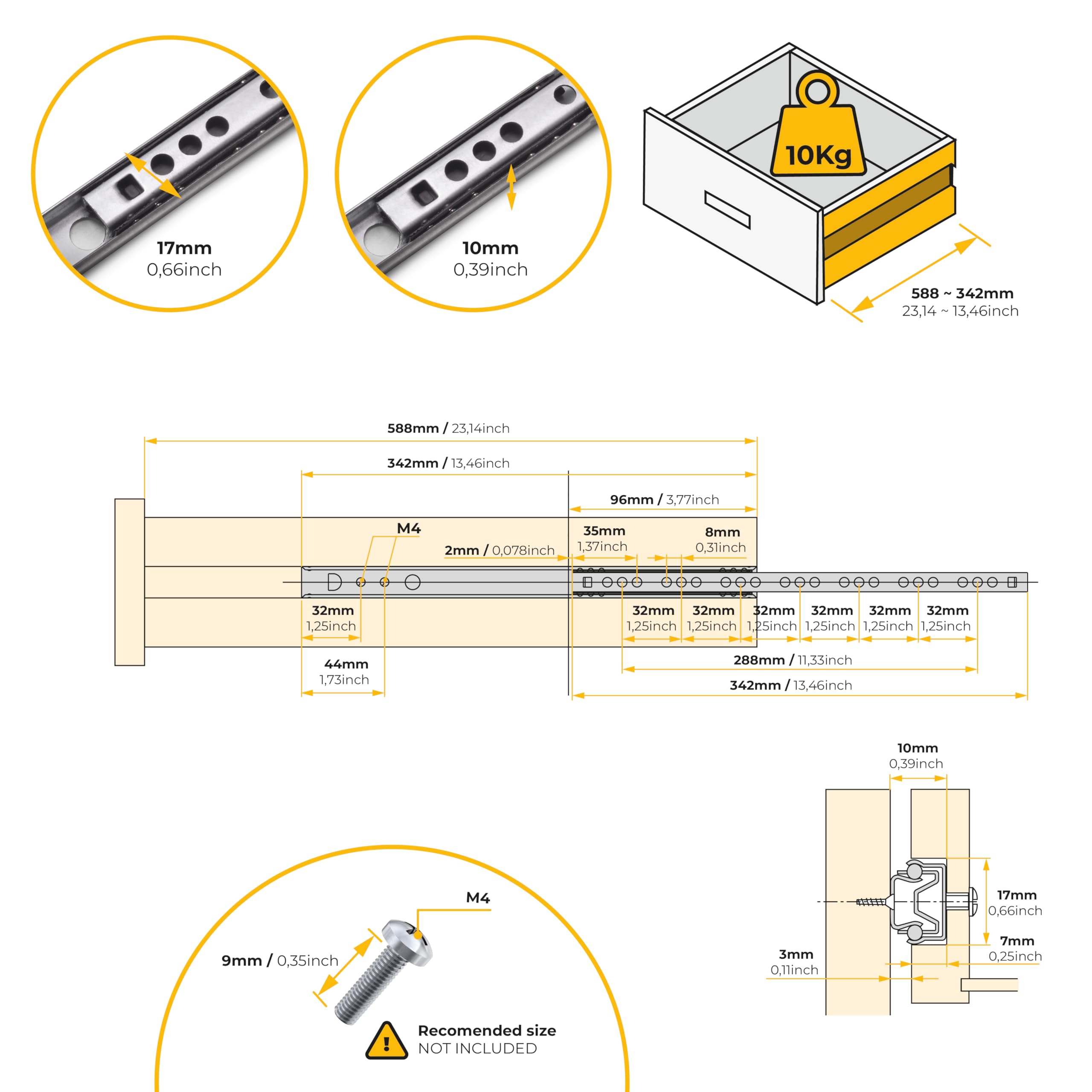 17mm
0,66inch

10mm
0,39inch

10Kg

588 ~ 342mm
23,14 ~ 13,46inch

588mm / 23,14inch

342mm / 13,46inch

96mm / 3,77inch

M4

2mm / 0,078inch

35mm
1,37inch

8mm
0,31inch

32mm
1,25inch

32mm
1,25inch

32mm
1,25inch

32mm
1,25inch

32mm
1,25inch

32mm
1,25inch

32mm
1,25inch

44mm
1,73inch

288mm / 11,33inch

342mm / 13,46inch

10mm
0,39inch

17mm
0,66inch

7mm
0,25inch

3mm
0,11inch

M4

9mm / 0,35inch

Recomended size
NOT INCLUDED