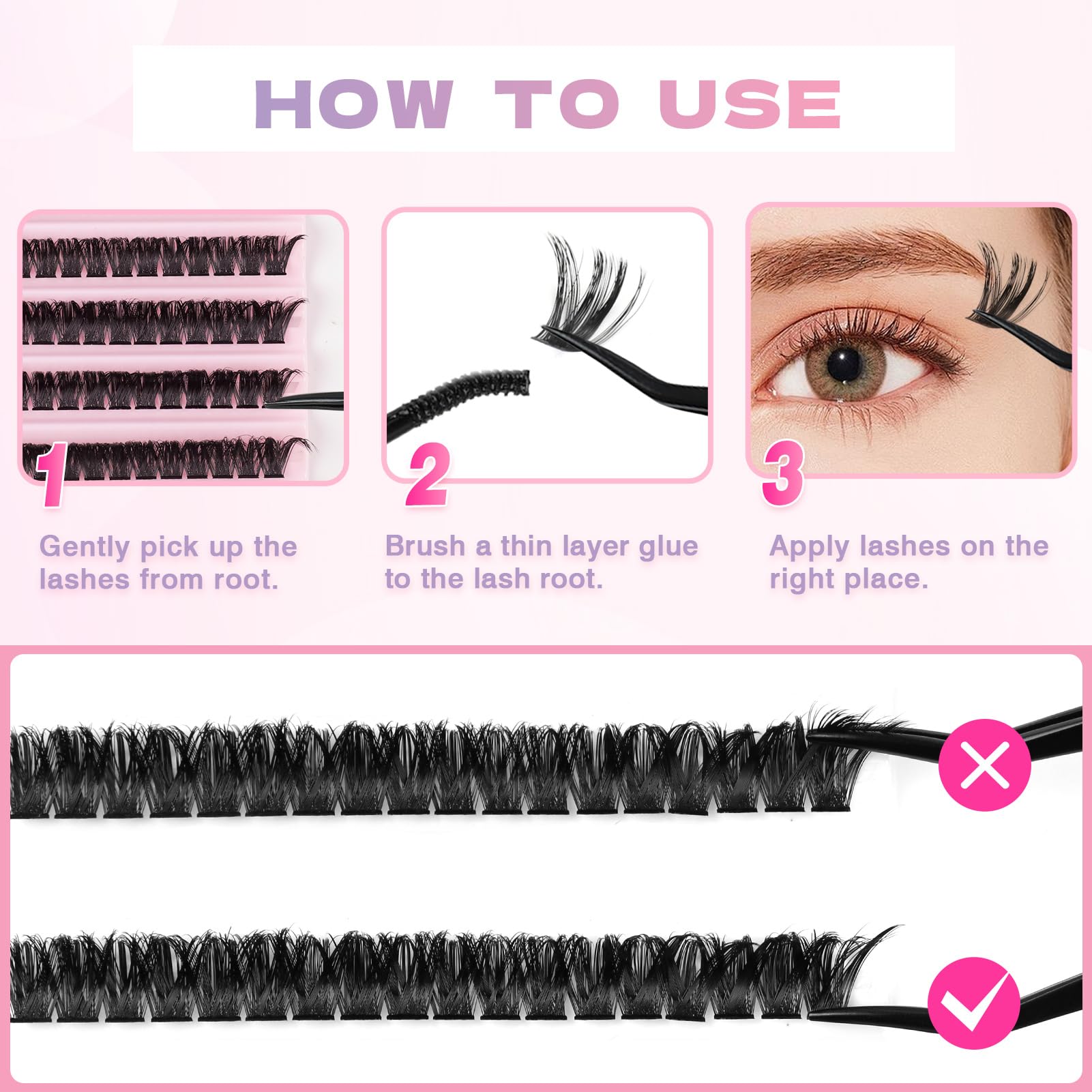 HOW TO USE

1

Gently pick up the lashes from root.

2

Brush a thin layer glue to the lash root.

3

Apply lashes on the right place.