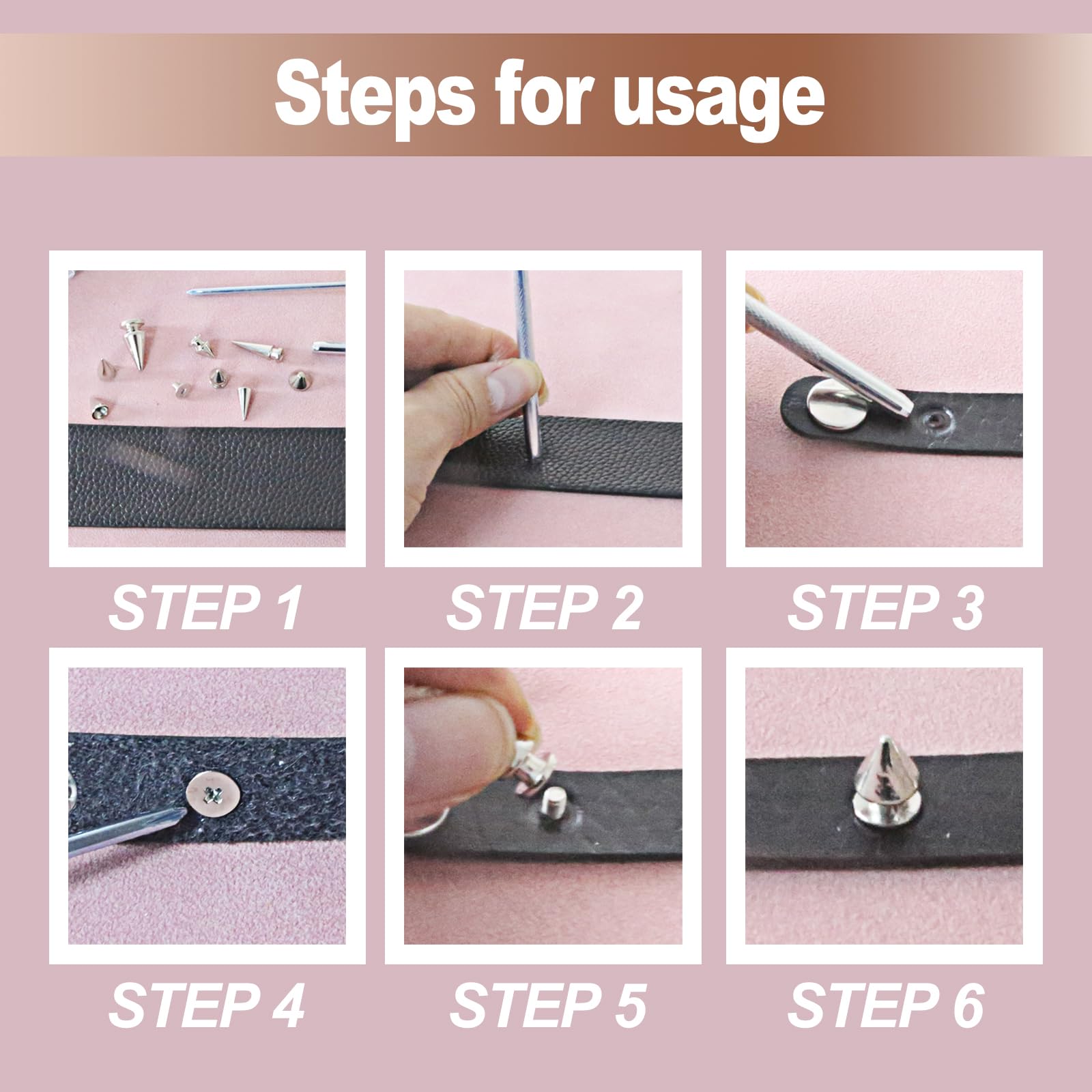 Steps for usage

STEP 1

STEP 2

STEP 3

STEP 4

STEP 5

STEP 6