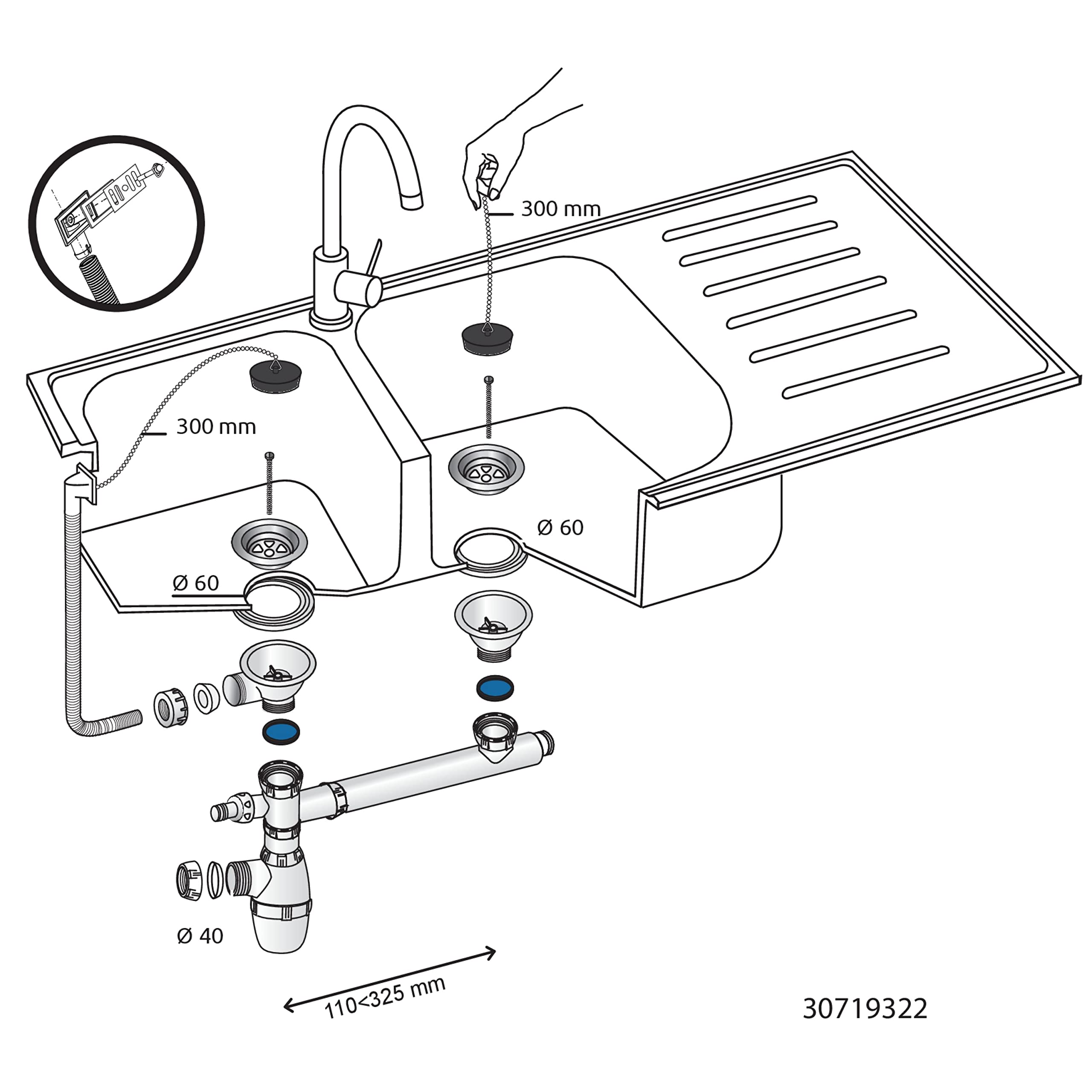 300 mm

300 mm

Ø 60

Ø 60

Ø 40

110<325 mm

30719322