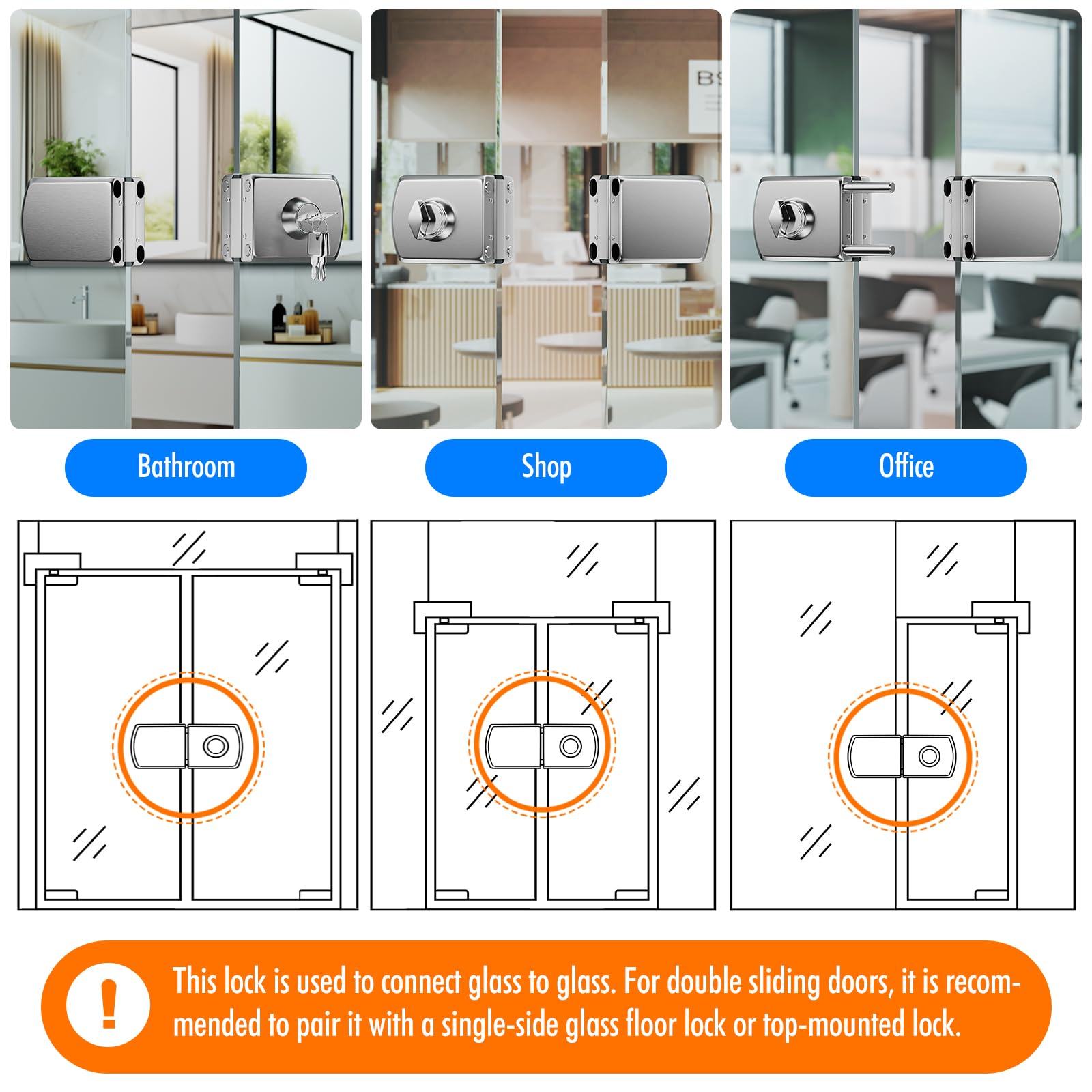 Bathroom

Shop

Office

!

This lock is used to connect glass to glass. For double sliding doors, it is recommended to pair it with a single-side glass floor lock or top-mounted lock.