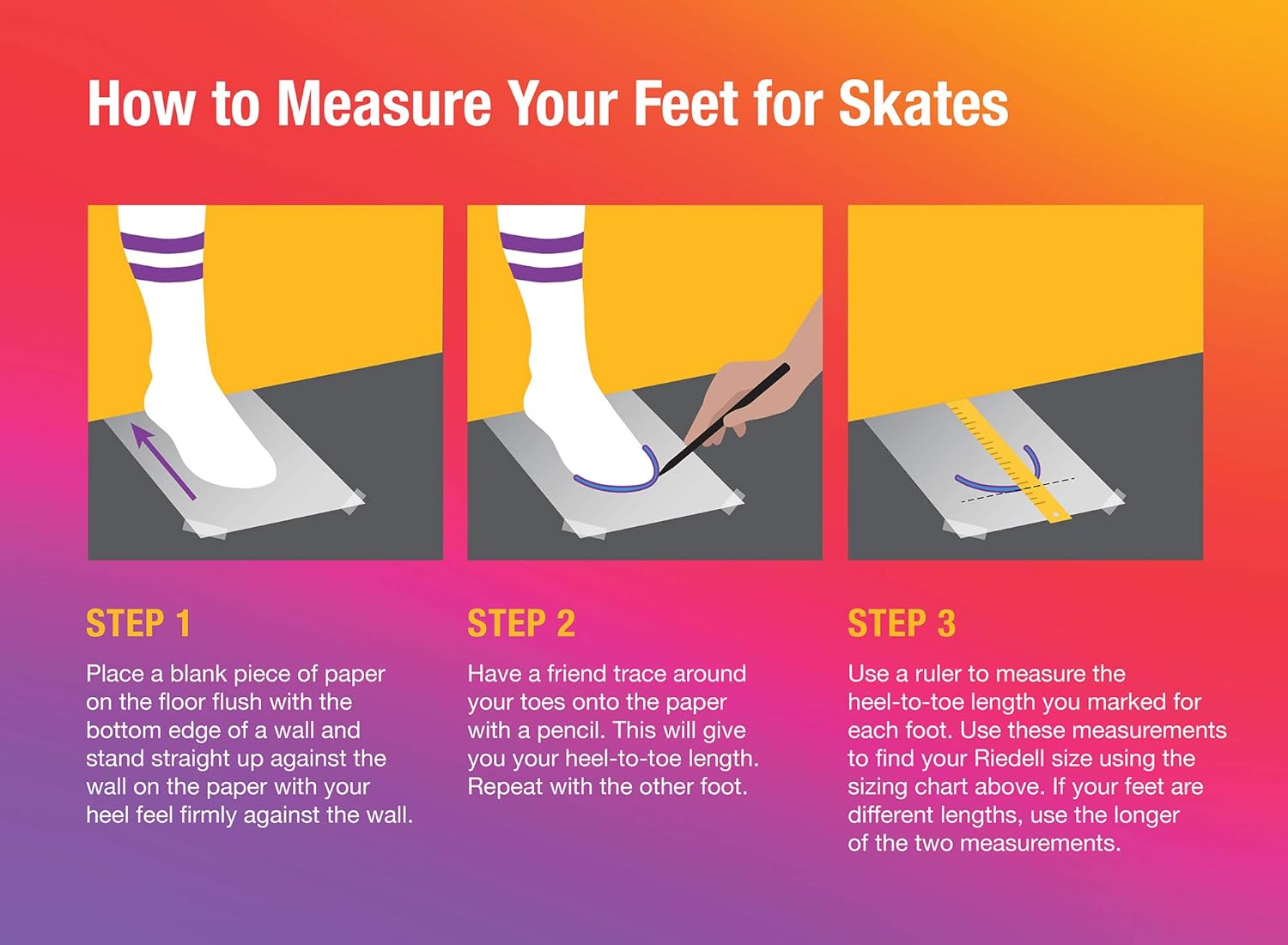 How to Measure Your Feet for Skates

STEP 1

Place a blank piece of paper on the floor flush with the bottom edge of a wall and stand straight up against the wall on the paper with your heel feel firmly against the wall.

STEP 2

Have a friend trace around your toes onto the paper with a pencil. This will give you your heel-to-toe length. Repeat with the other foot.

STEP 3

Use a ruler to measure the heel-to-toe length you marked for each foot. Use these measurements to find your Riedell size using the sizing chart above. If your feet are different lengths, use the longer of the two measurements.