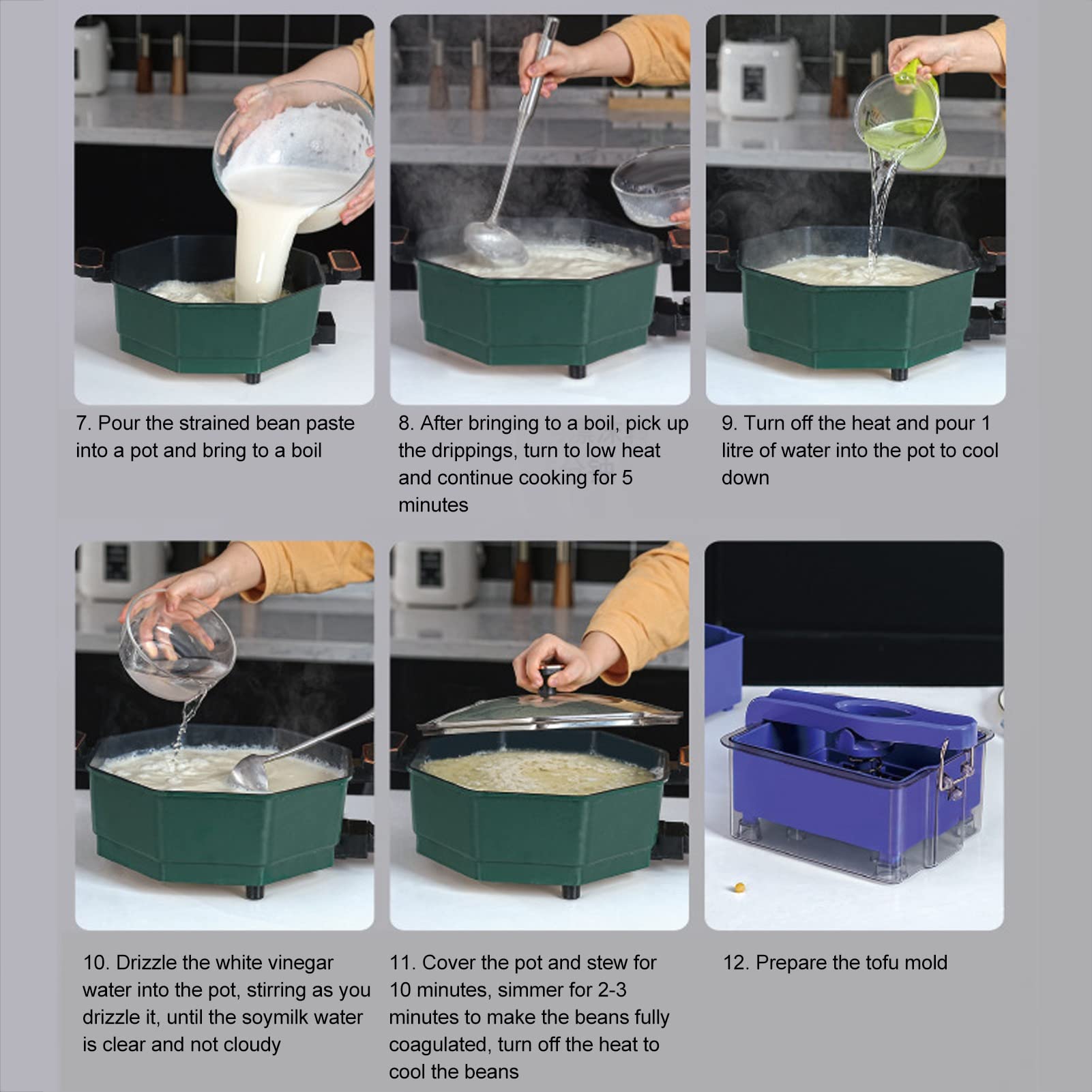 7. Pour the strained bean paste into a pot and bring to a boil

8. After bringing to a boil, pick up the drippings, turn to low heat and continue cooking for 5 minutes

9. Turn off the heat and pour 1 litre of water into the pot to cool down

10. Drizzle the white vinegar water into the pot, stirring as you drizzle it, until the soymilk water is clear and not cloudy

11. Cover the pot and stew for 10 minutes, simmer for 2-3 minutes to make the beans fully coagulated, turn off the heat to cool the beans

12. Prepare the tofu mold