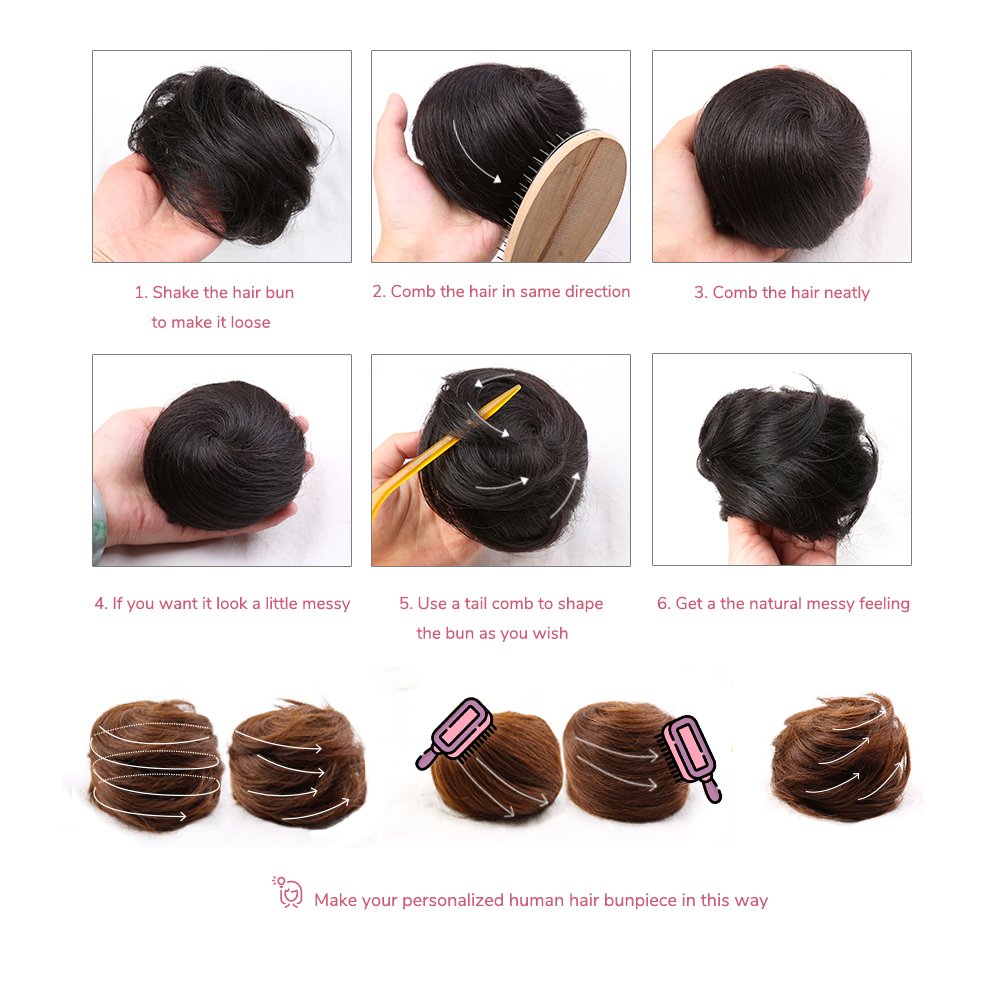 1. Shake the hair bun to make it loose

2. Comb the hair in same direction

3. Comb the hair neatly

4. If you want it look a little messy

5. Use a tail comb to shape the bun as you wish

6. Get a the natural messy feeling

Make your personalized human hair bunpiece in this way