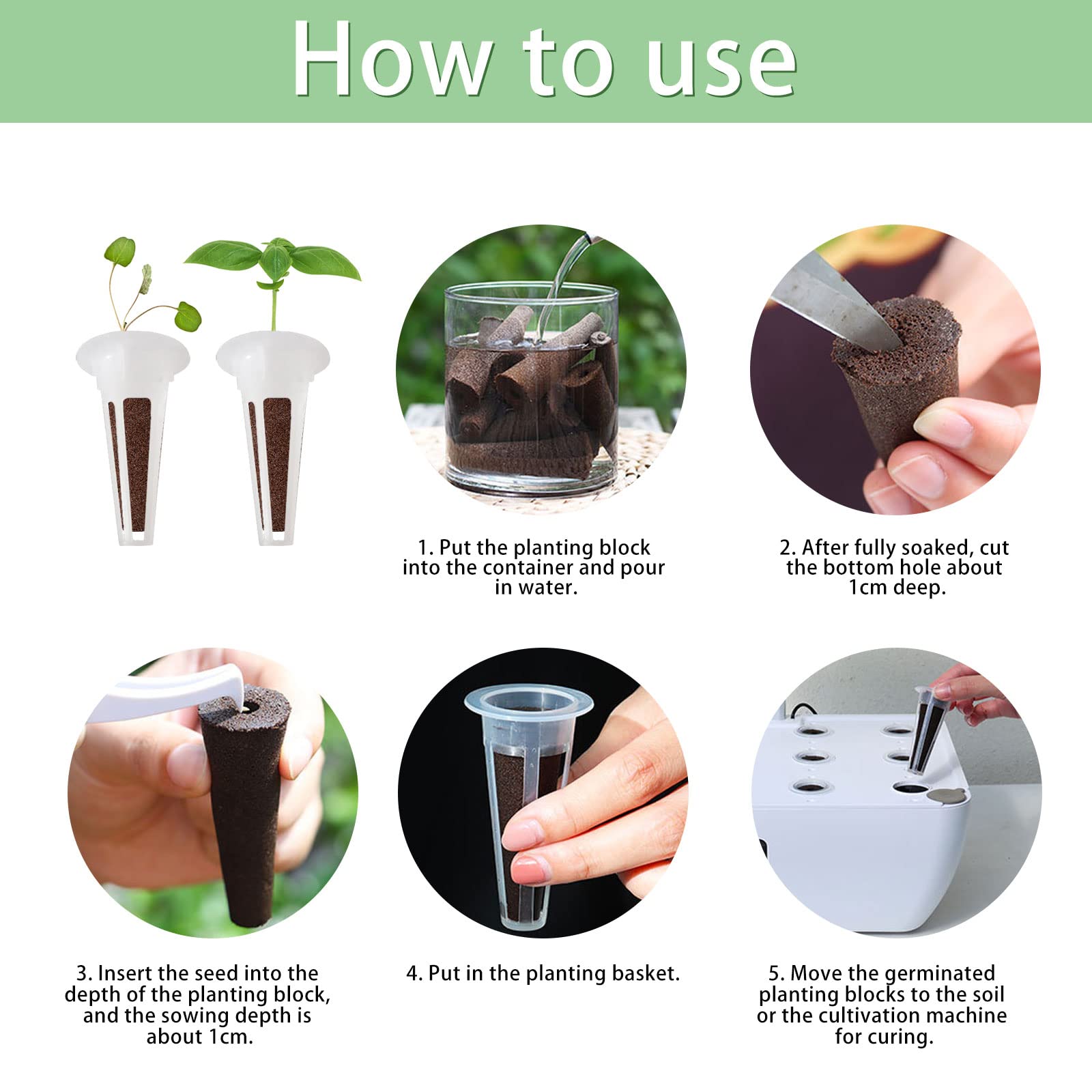 How to use

1. Put the planting block into the container and pour in water.

2. After fully soaked, cut the bottom hole about 1cm deep.

3. Insert the seed into the depth of the planting block, and the sowing depth is about 1cm.

4. Put in the planting basket.

5. Move the germinated planting blocks to the soil or the cultivation machine for curing.