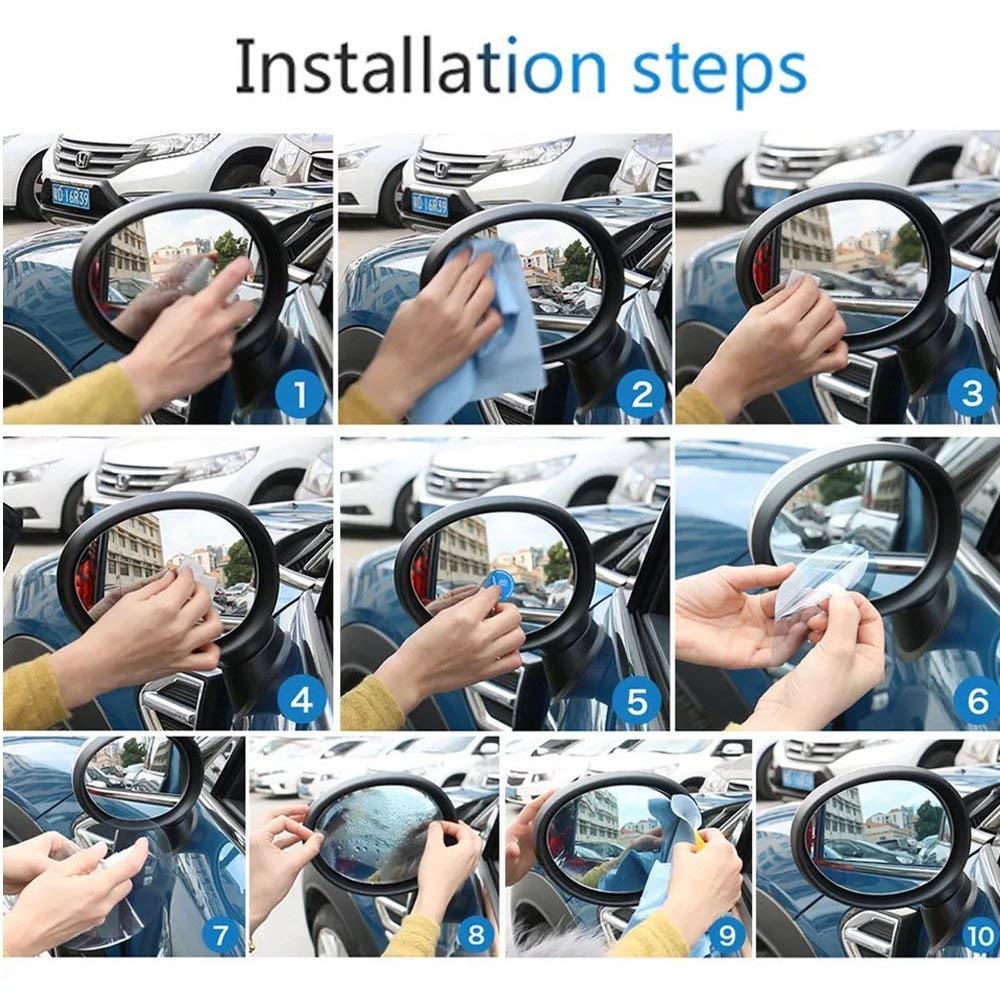 Installation steps

1
2
3
4
5
6
7
8
9
10