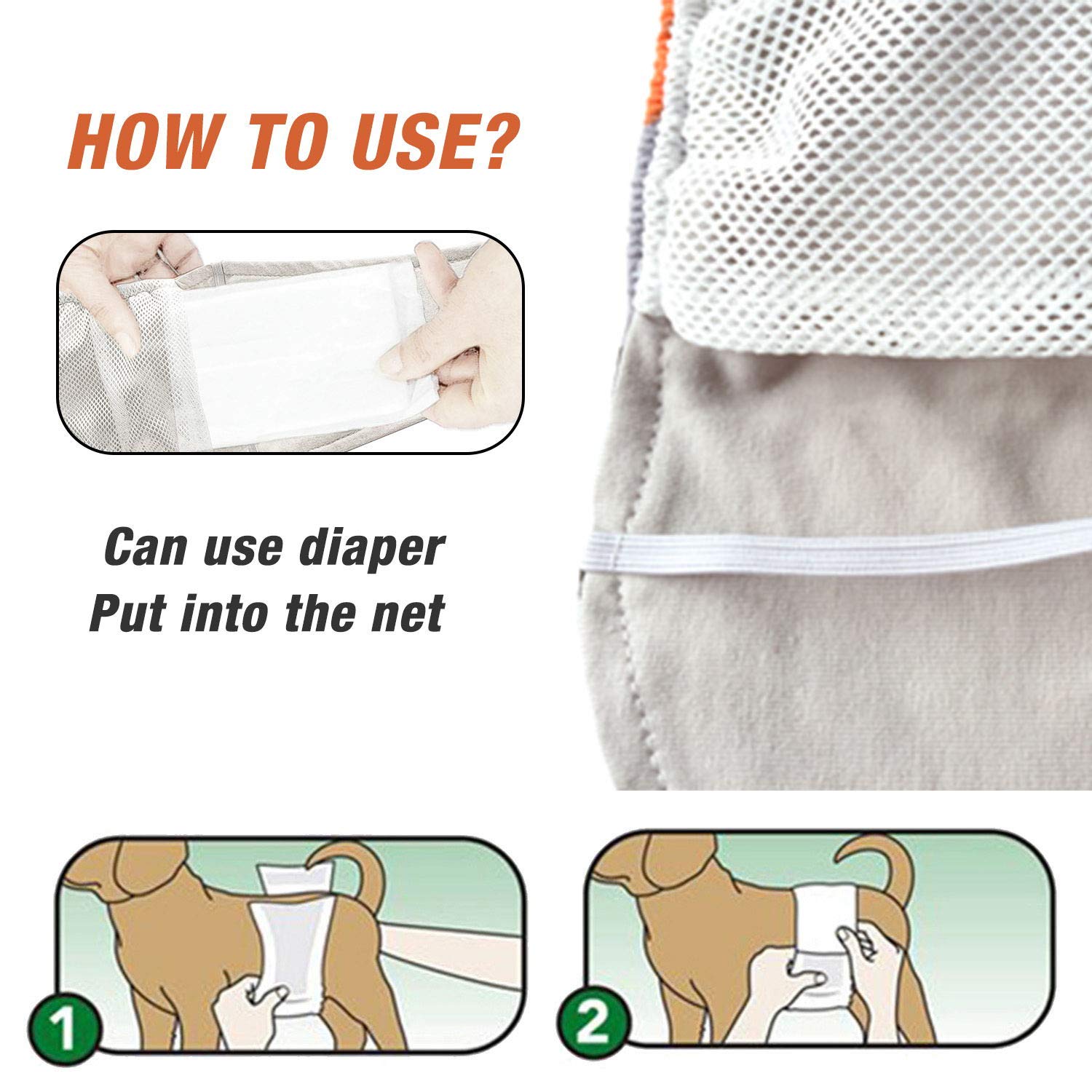 HOW TO USE?

Can use diaper
Put into the net

1

2