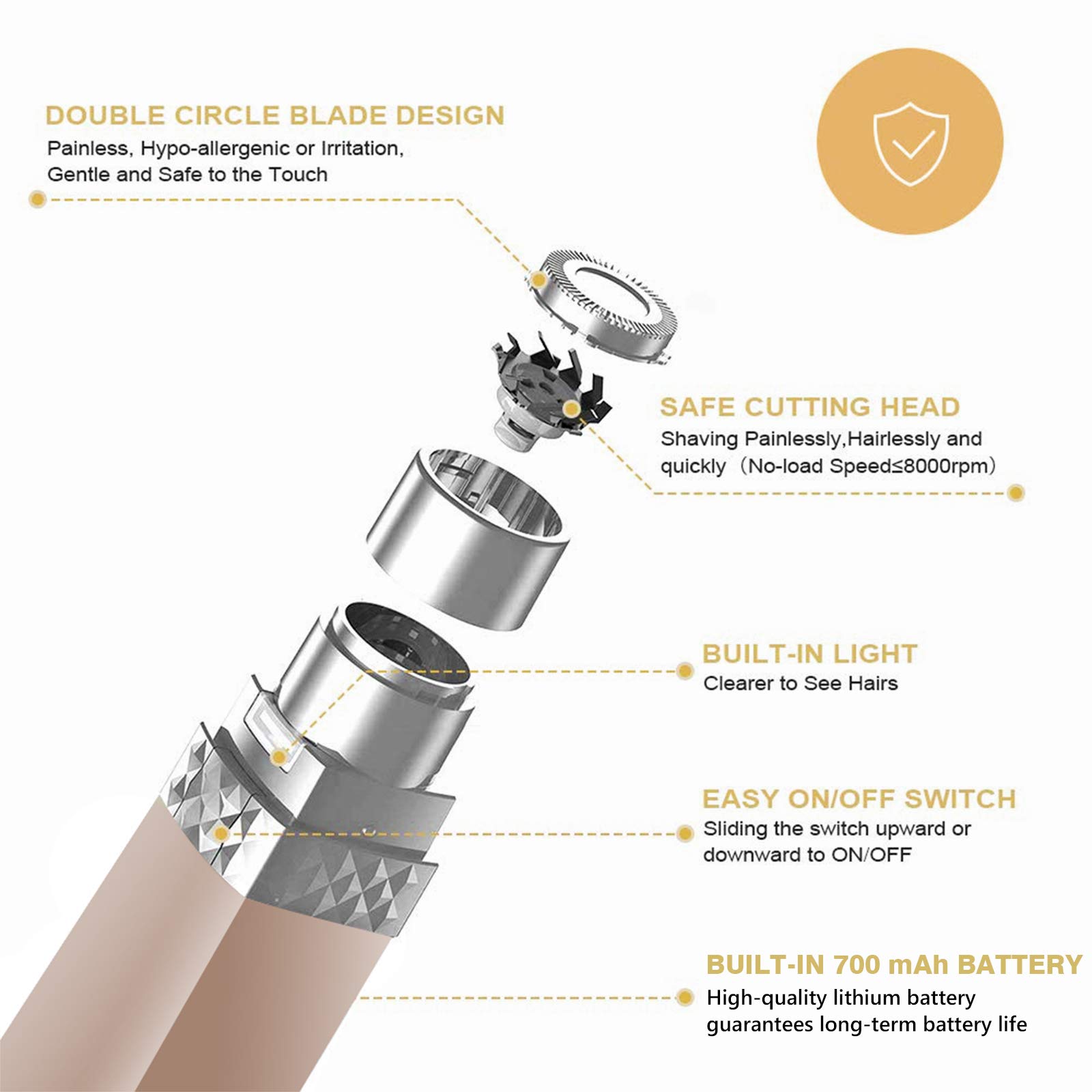 DOUBLE CIRCLE BLADE DESIGN
Painless, Hypo-allergenic or Irritation, Gentle and Safe to the Touch

SAFE CUTTING HEAD
Shaving Painlessly,Hairlessly and quickly（No-load Speed≤8000rpm）

BUILT-IN LIGHT
Clearer to See Hairs

EASY ON/OFF SWITCH
Sliding the switch upward or downward to ON/OFF

BUILT-IN 700 mAh BATTERY
High-quality lithium battery guarantees long-term battery life