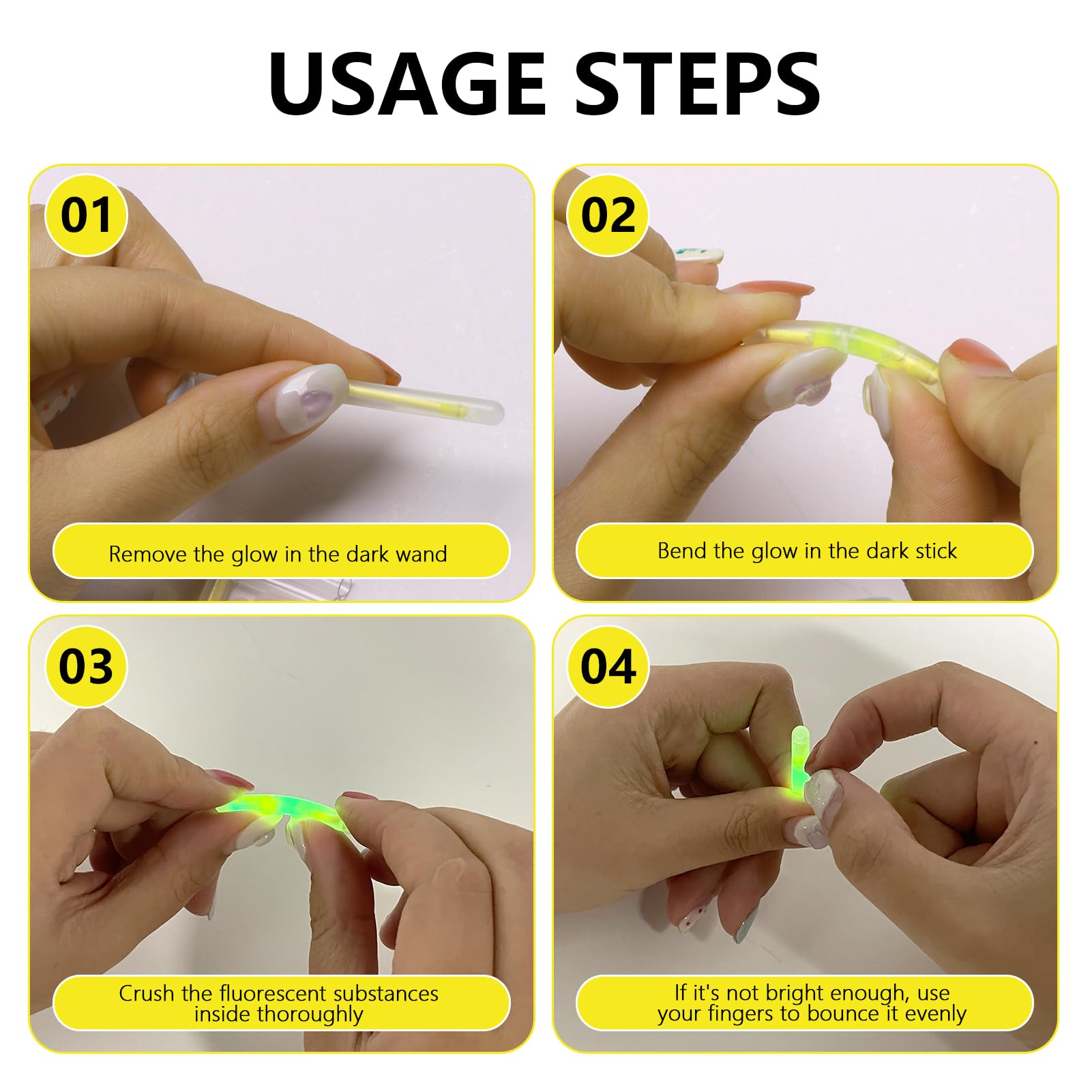 USAGE STEPS

01

Remove the glow in the dark wand

02

Bend the glow in the dark stick

03

Crush the fluorescent substances inside thoroughly

04

If it's not bright enough, use your fingers to bounce it evenly