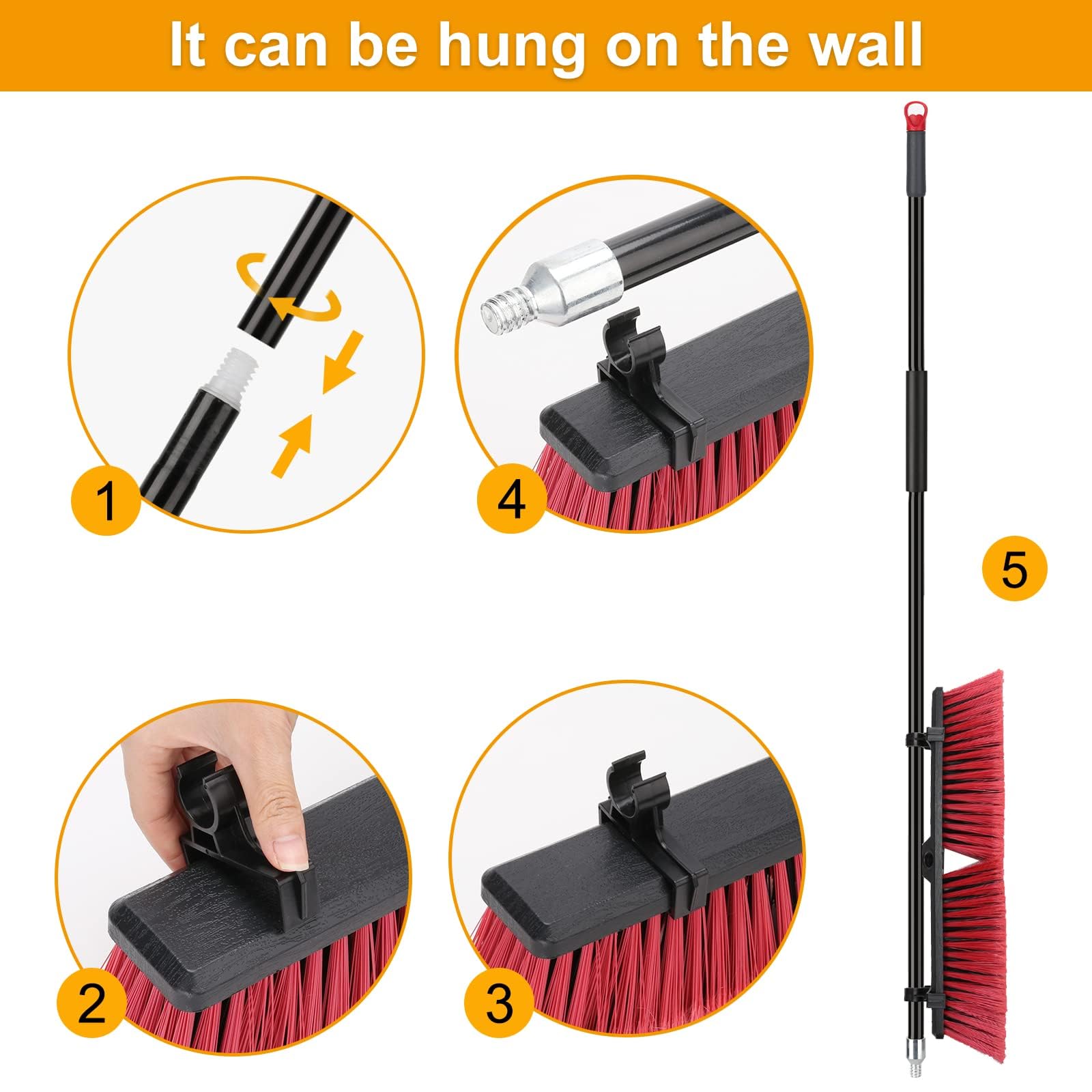 It can be hung on the wall

1

4

5

2

3