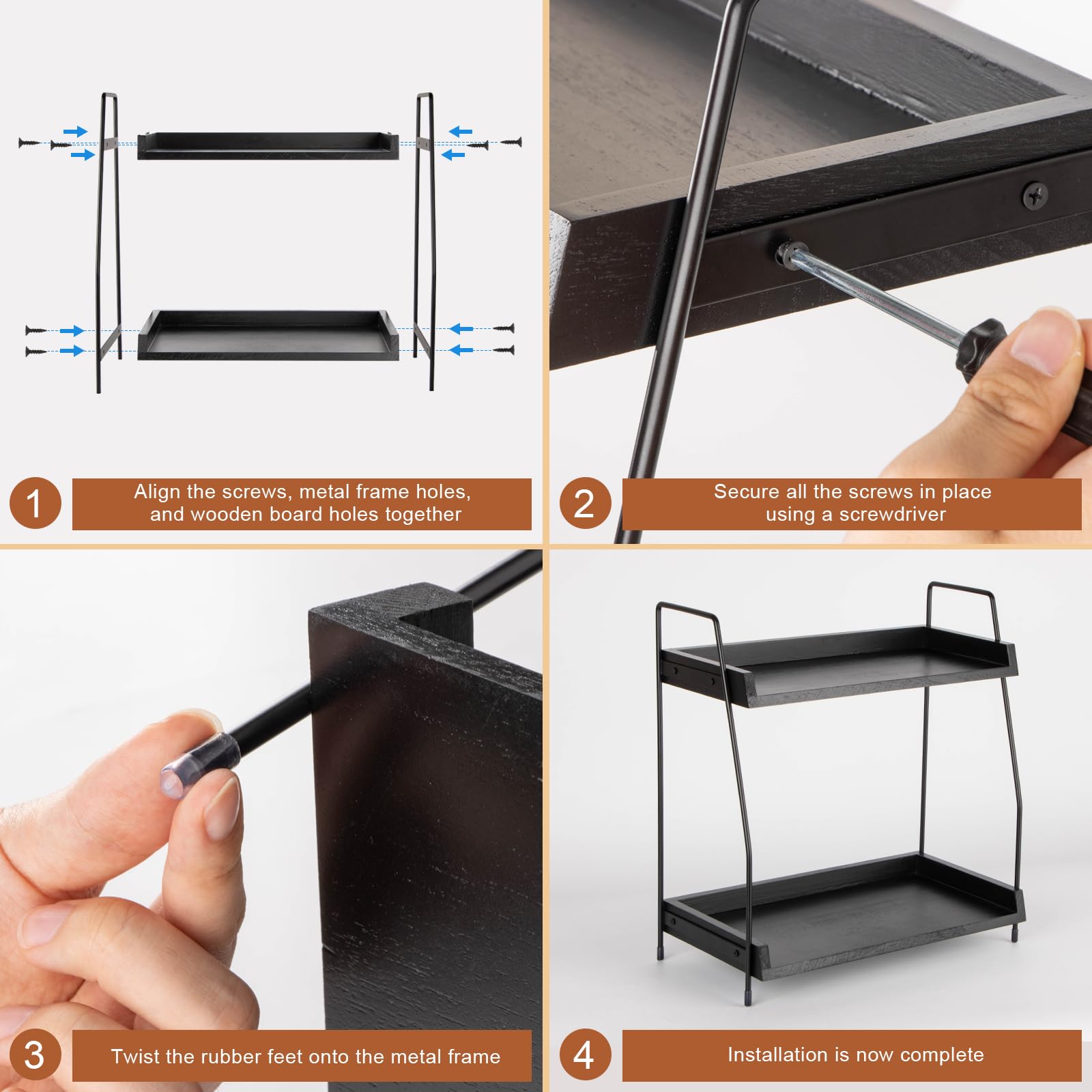 1
Align the screws, metal frame holes, and wooden board holes together

2
Secure all the screws in place using a screwdriver

3
Twist the rubber feet onto the metal frame

4
Installation is now complete