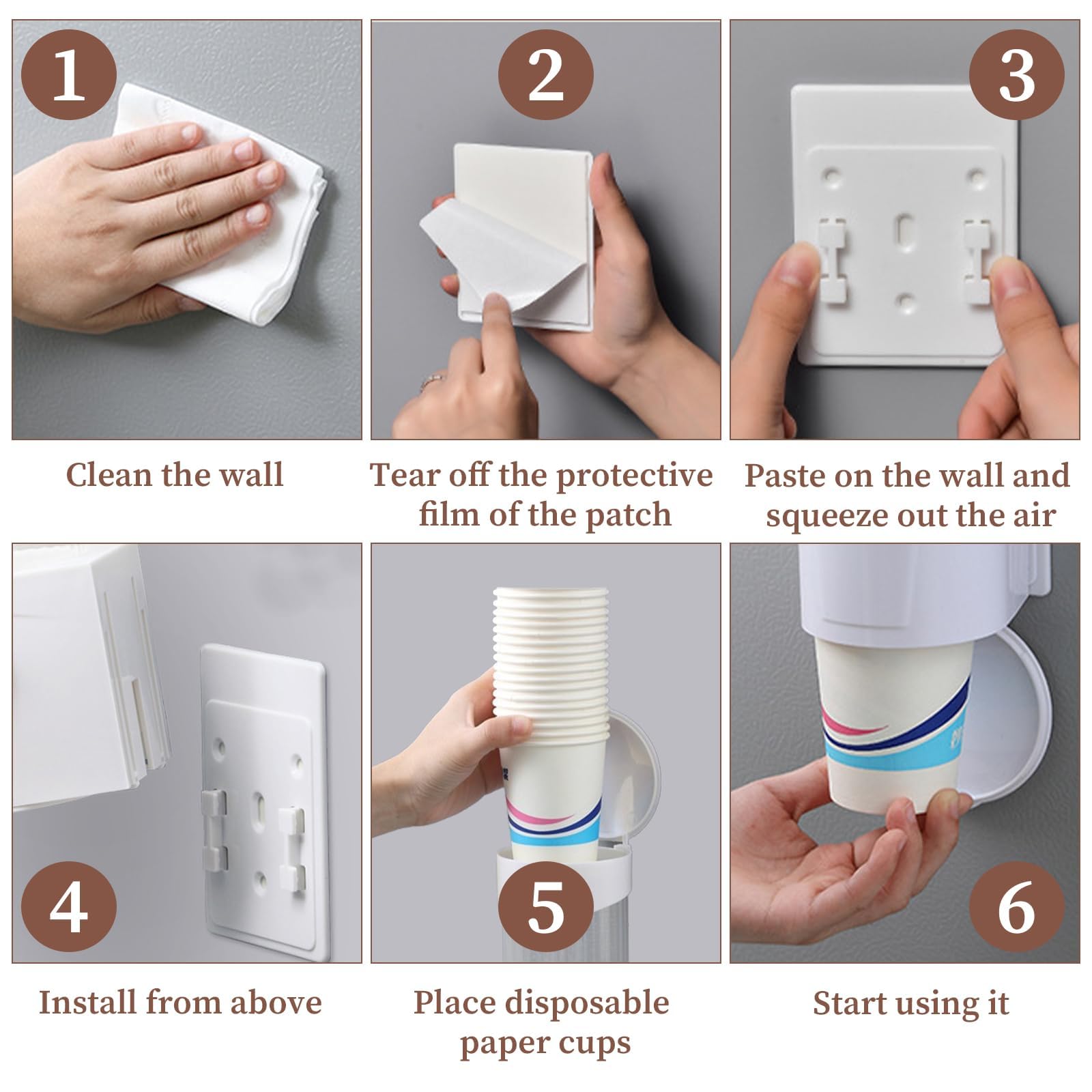 1

Clean the wall

2

Tear off the protective film of the patch

3

Paste on the wall and squeeze out the air

4

Install from above

5

Place disposable paper cups

6

Start using it