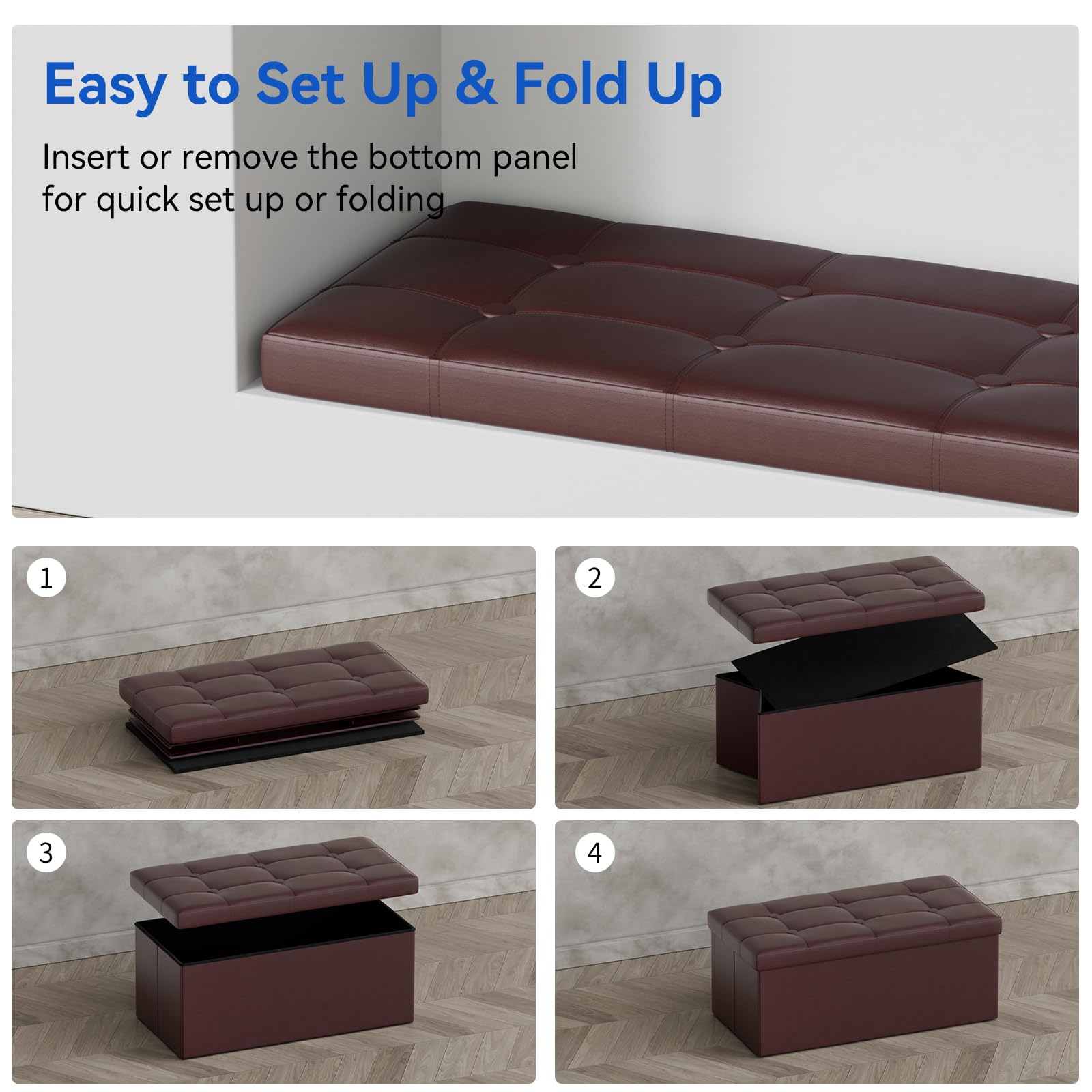 Easy to Set Up & Fold Up

Insert or remove the bottom panel for quick set up or folding

1

2

3

4