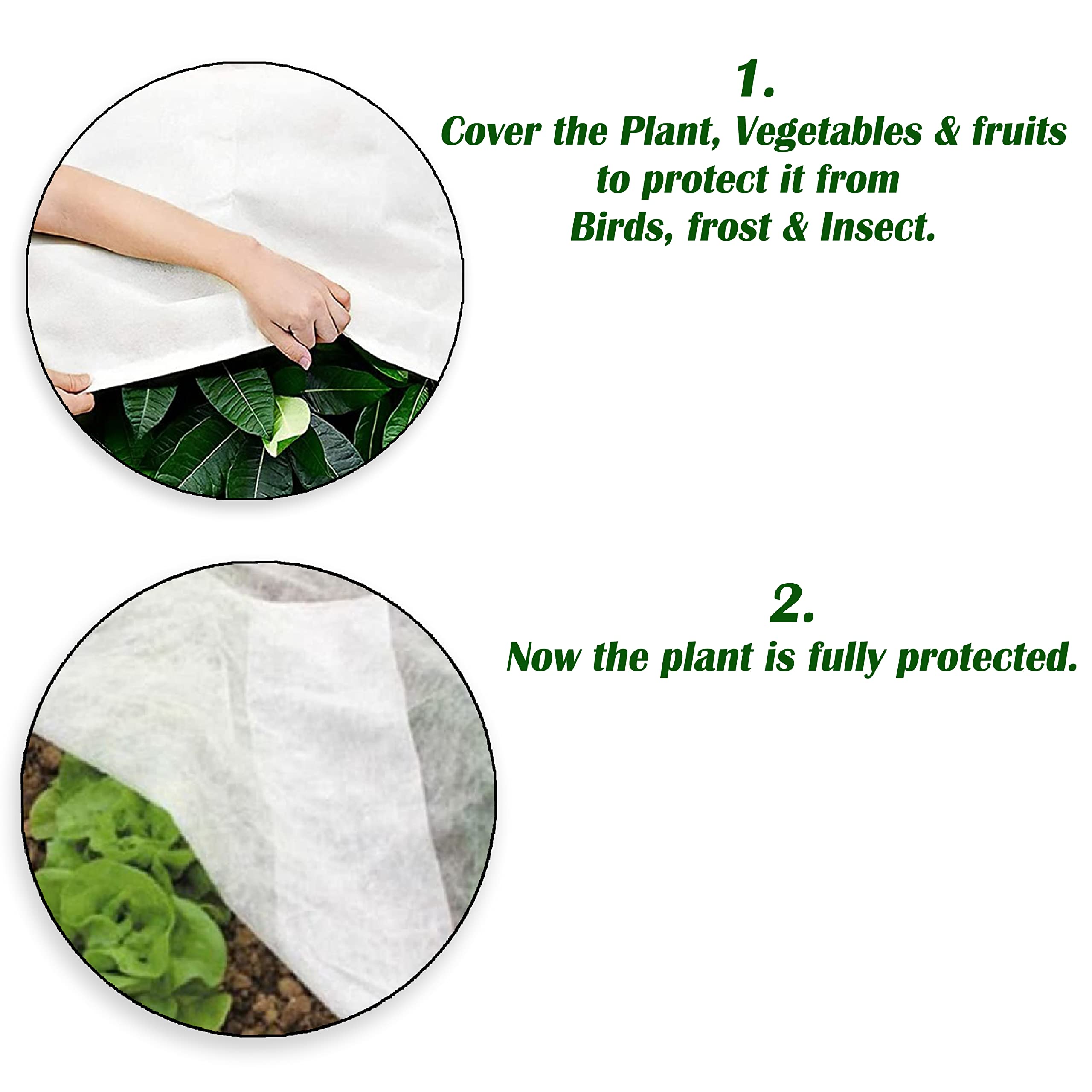 1.
Cover the Plant, Vegetables & fruits to protect it from Birds, frost & Insect.

2.
Now the plant is fully protected.