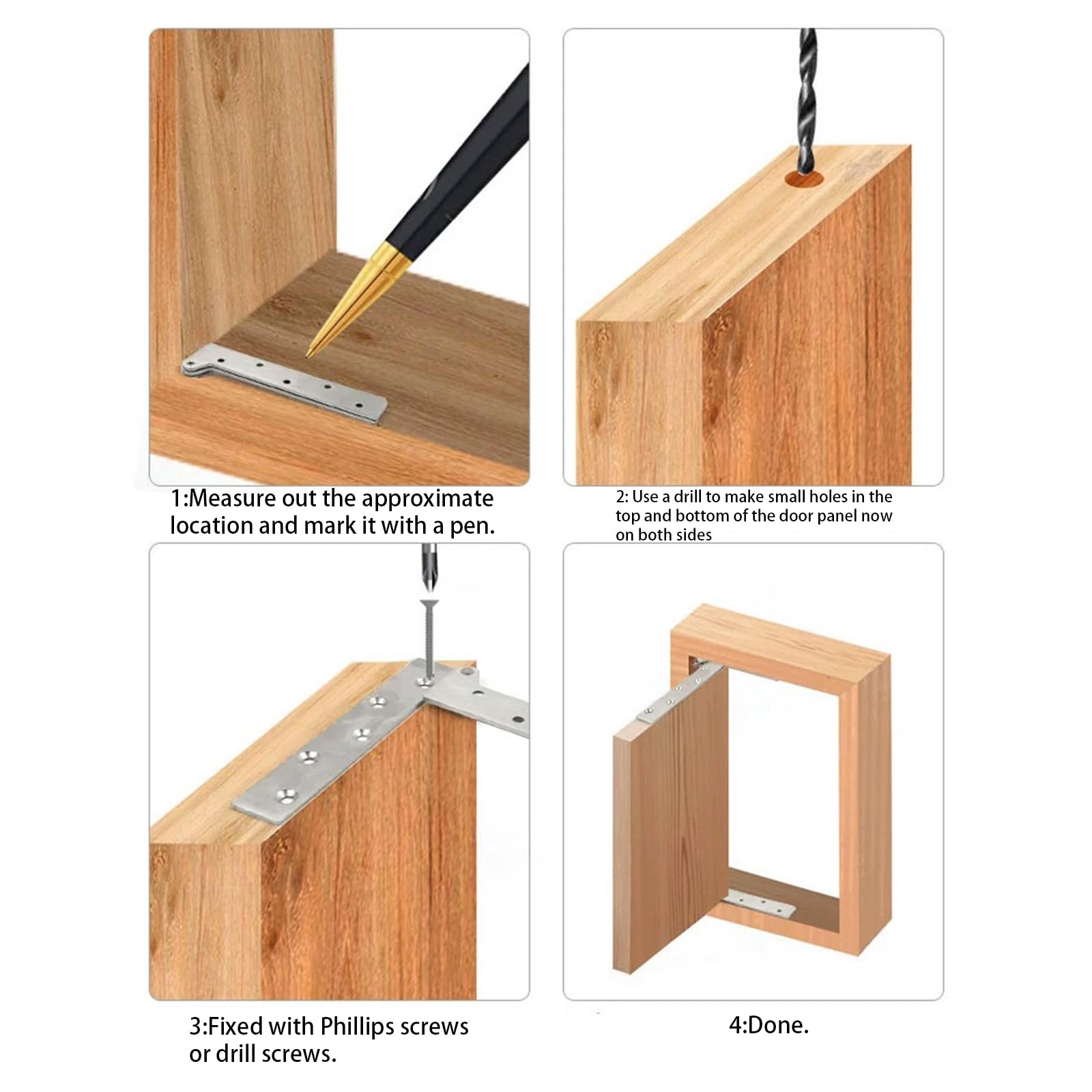 1:Measure out the approximate location and mark it with a pen.

2: Use a drill to make small holes in the top and bottom of the door panel now on both sides

3:Fixed with Phillips screws or drill screws.

4:Done.