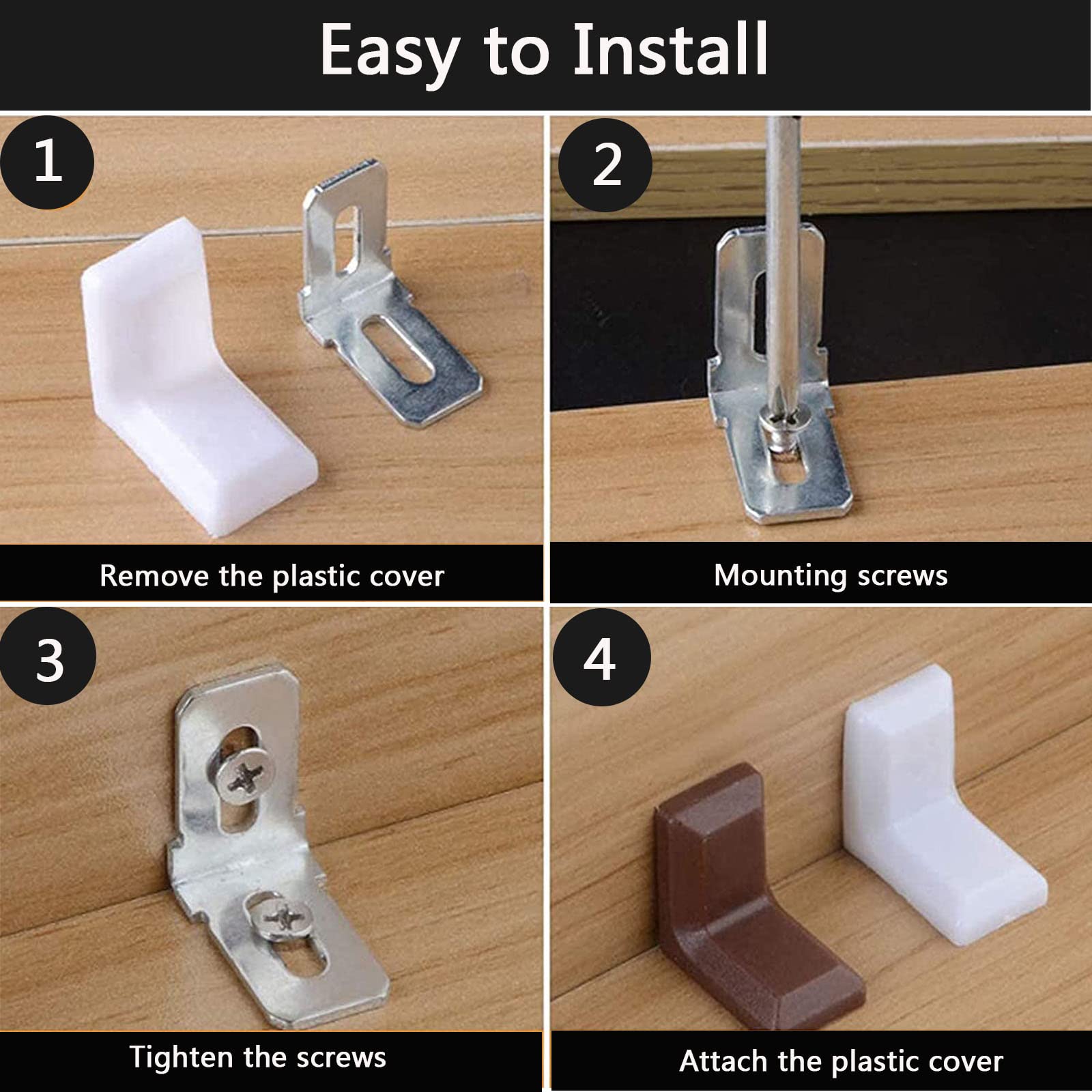 Easy to Install

1

Remove the plastic cover

2

Mounting screws

3

Tighten the screws

4

Attach the plastic cover