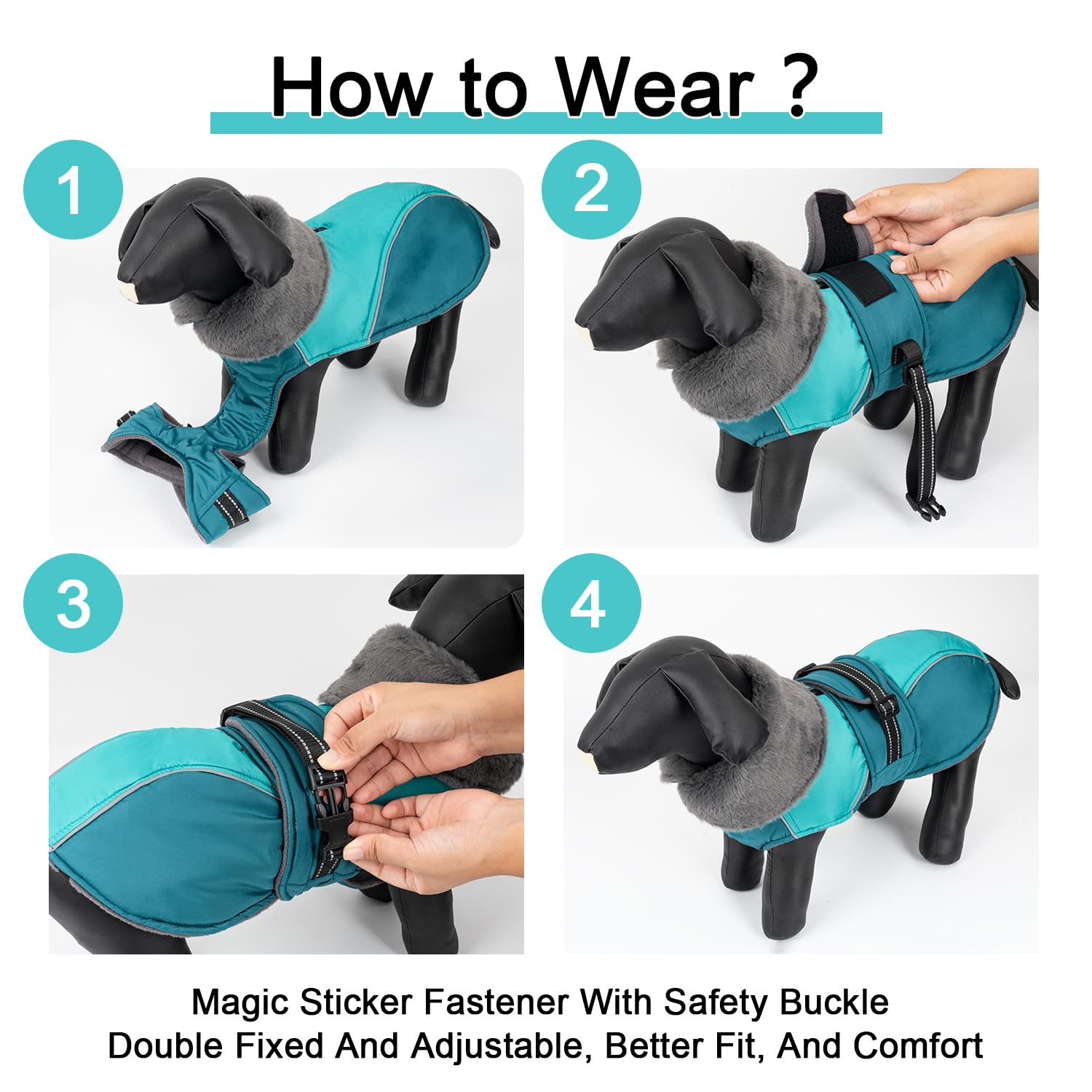 How to Wear ?

1

2

3

4

Magic Sticker Fastener With Safety Buckle
Double Fixed And Adjustable, Better Fit, And Comfort