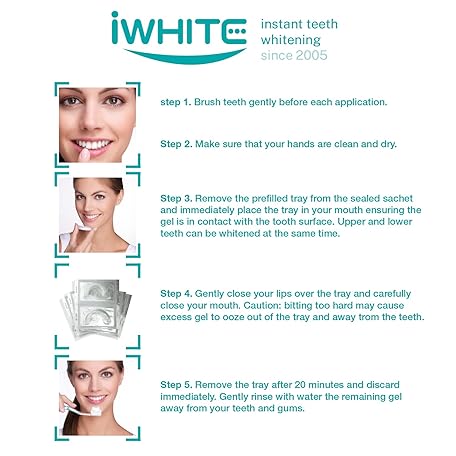 iWHITE

instant teeth whitening since 2005

step 1. Brush teeth gently before each application.

Step 2. Make sure that your hands are clean and dry.

Step 3. Remove the prefilled tray from the sealed sachet and immediately place the tray in your mouth ensuring the gel is in contact with the tooth surface. Upper and lower teeth can be whitened at the same time.

Step 4. Gently close your lips over the tray and carefully close your mouth. Caution: bitting too hard may cause excess gel to ooze out of the tray and away trom the teeth.

Step 5. Remove the tray after 20 minutes and discard immediately. Gently rinse with water the remaining gel away from your teeth and gums.